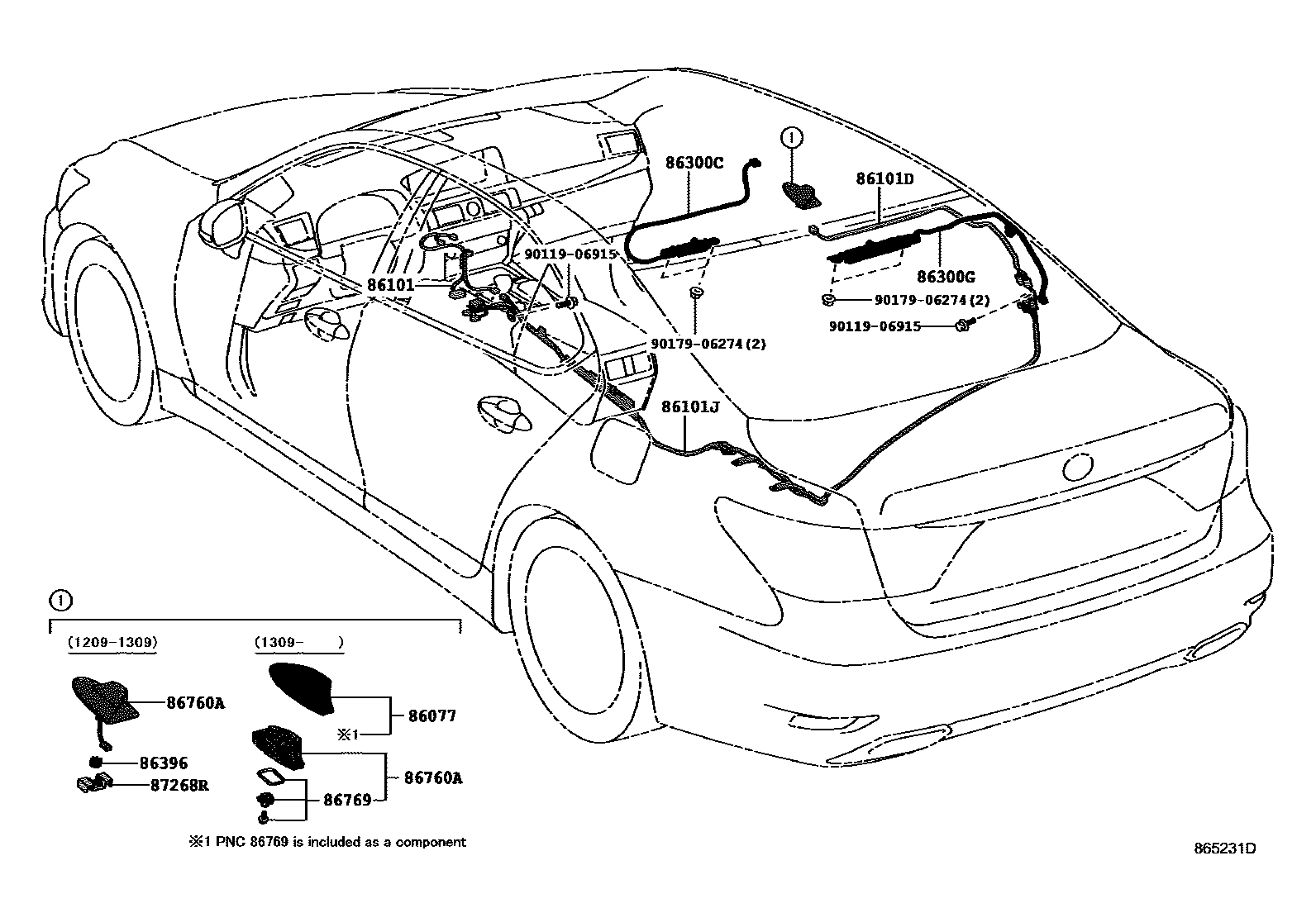 86300C
①
86101D
90119-06915
86101
86300G
90179-06274(2)
90119-06915
90179-06274(2)
86101J
①
(1209-1309)
(1309-　　)
86760A
86077
※1
86396
87268R
86760A
86769
※1 PNC 86769 is included as a component
865231D