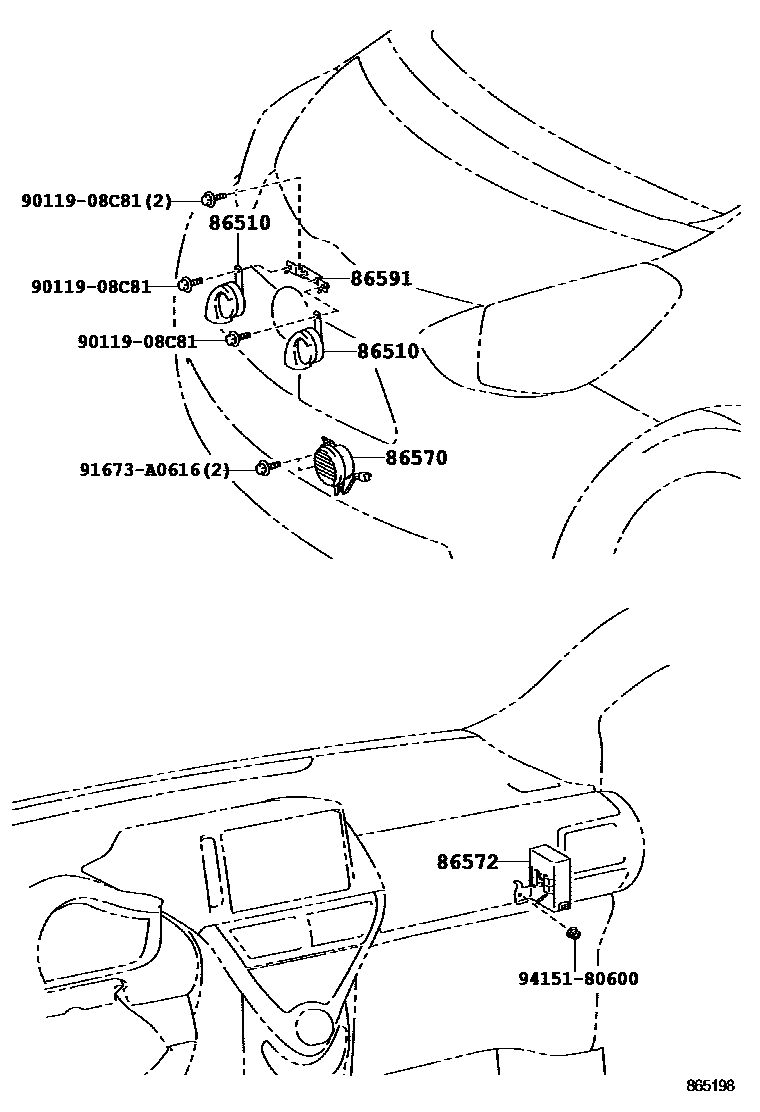 90119-08C81(2)
86510
90119-08C81
86591
90119-08C81
86510
91673-A0616(2)
86570
86572
94151-80600
865198