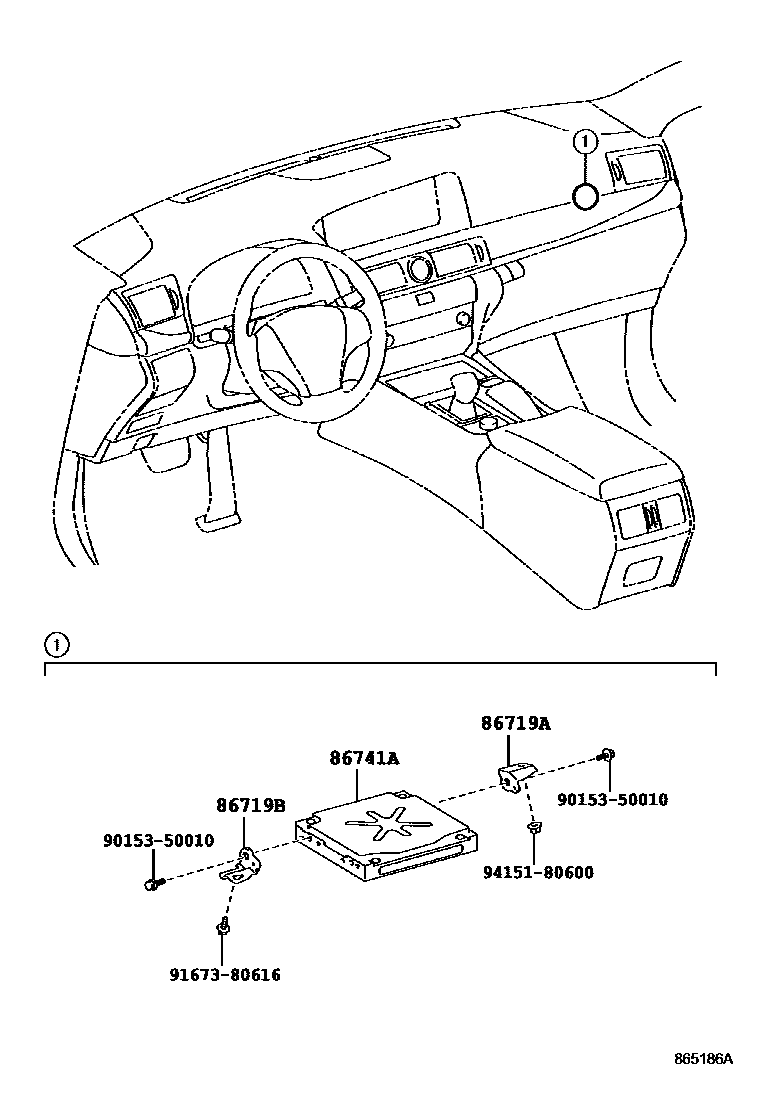 1

1

86719A

86741A

86719B

90153-50010

90153-50010

94151-80600

91673-80616

865186A