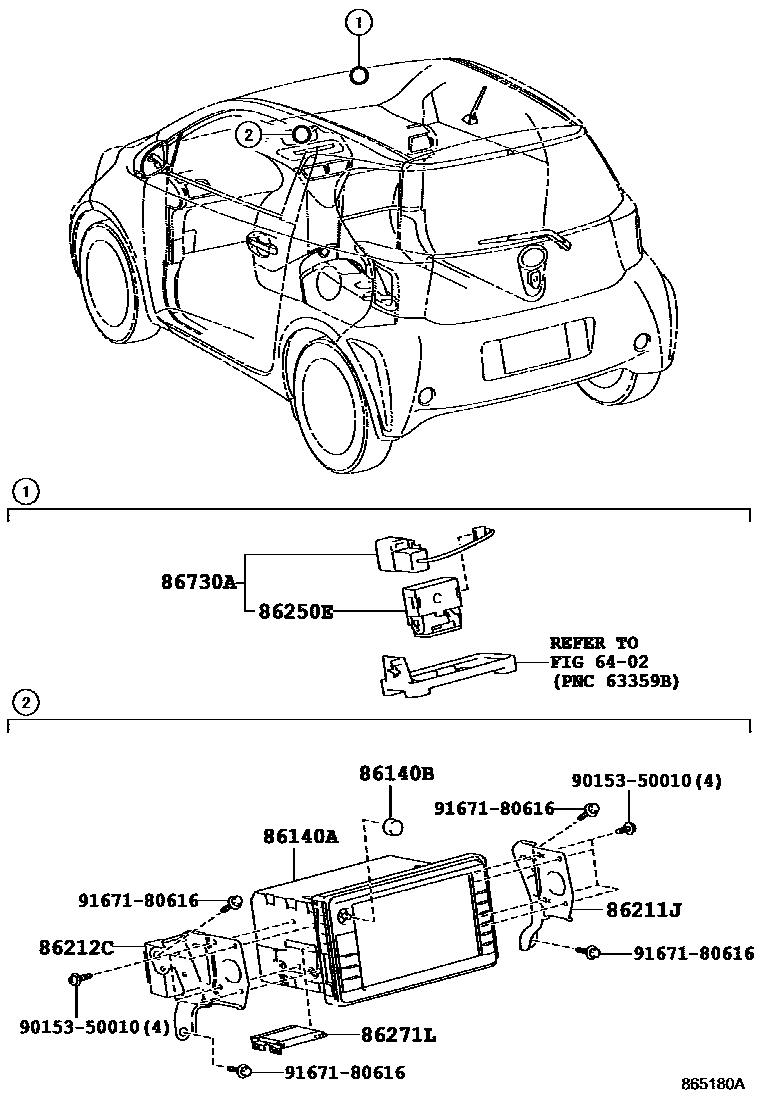 1

2

1

86730A

86250E

C

REFER TO FIG 64-02 (PNC 63359B)

2

86140B

90153-50010(4)

91671-80616

86140A

91671-80616

86211J

86212C

91671-80616

90153-50010(4)

86271L

91671-80616

865180A