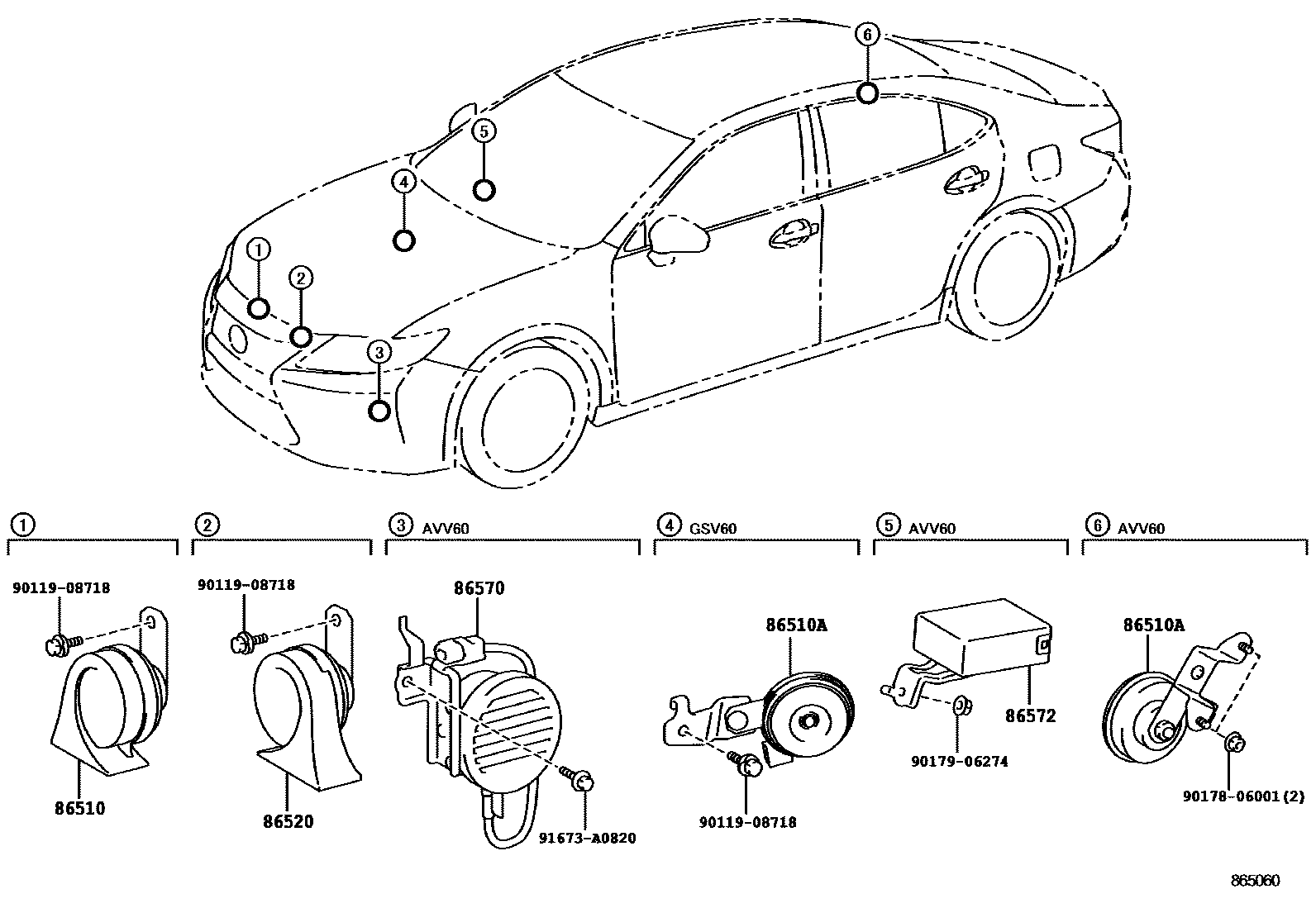 6
5
4
1
2
3

1

2

3 AVV60

4 GSV60

5 AVV60

6 AVV60

90119-08718
86510

90119-08718
86520

86570
91673-A0820

86510A
90119-08718

86572
90179-06274

86510A
90178-06001(2)

865060