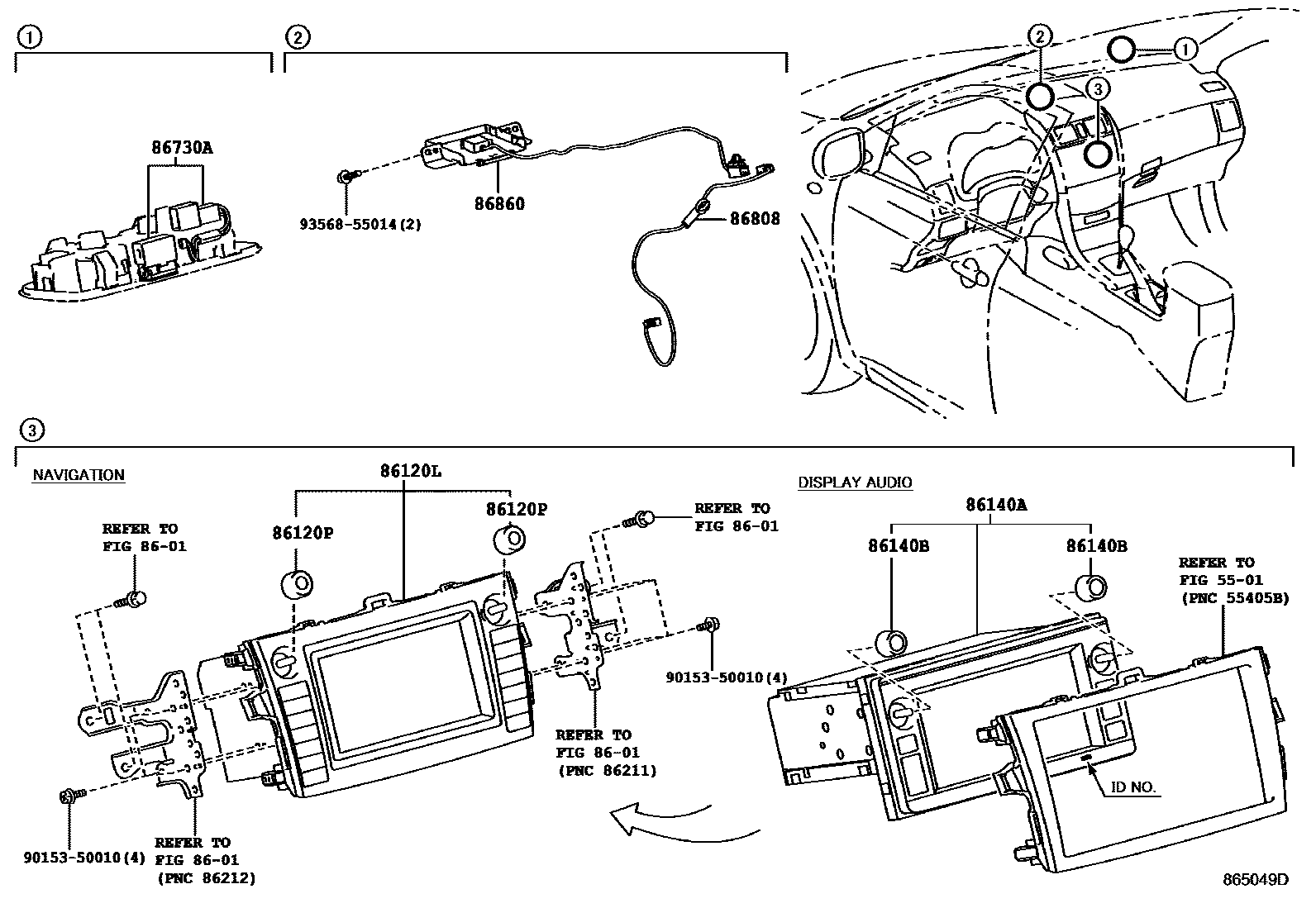 ①

86730A

②

93568-55014(2)

86860

86808

②

①

③

③

NAVIGATION

86120L

86120P

86120P

REFER TO
FIG 86-01

REFER TO
FIG 86-01

90153-50010(4)

REFER TO
FIG 86-01
(PNC 86211)

90153-50010(4)

REFER TO
FIG 86-01
(PNC 86212)

DISPLAY AUDIO

86140A

86140B

86140B

REFER TO
FIG 55-01
(PNC 55405B)

ID NO.

865049D