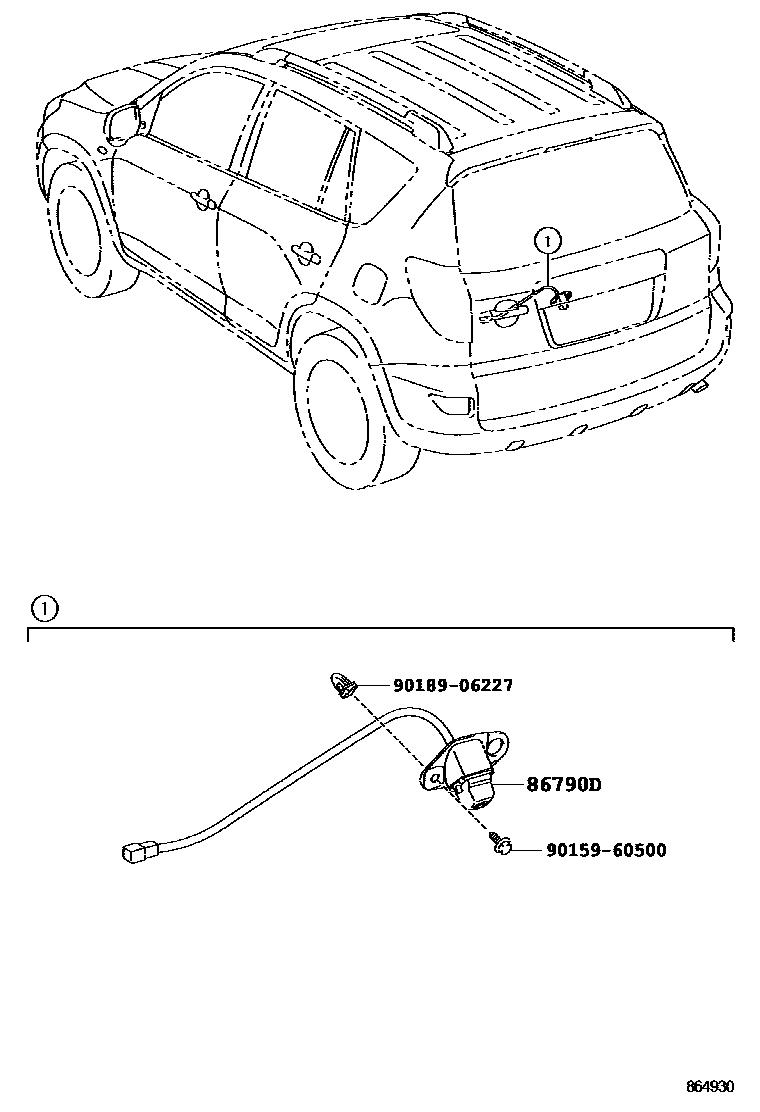 1

1

90189-06227

86790D

90159-60500

864930