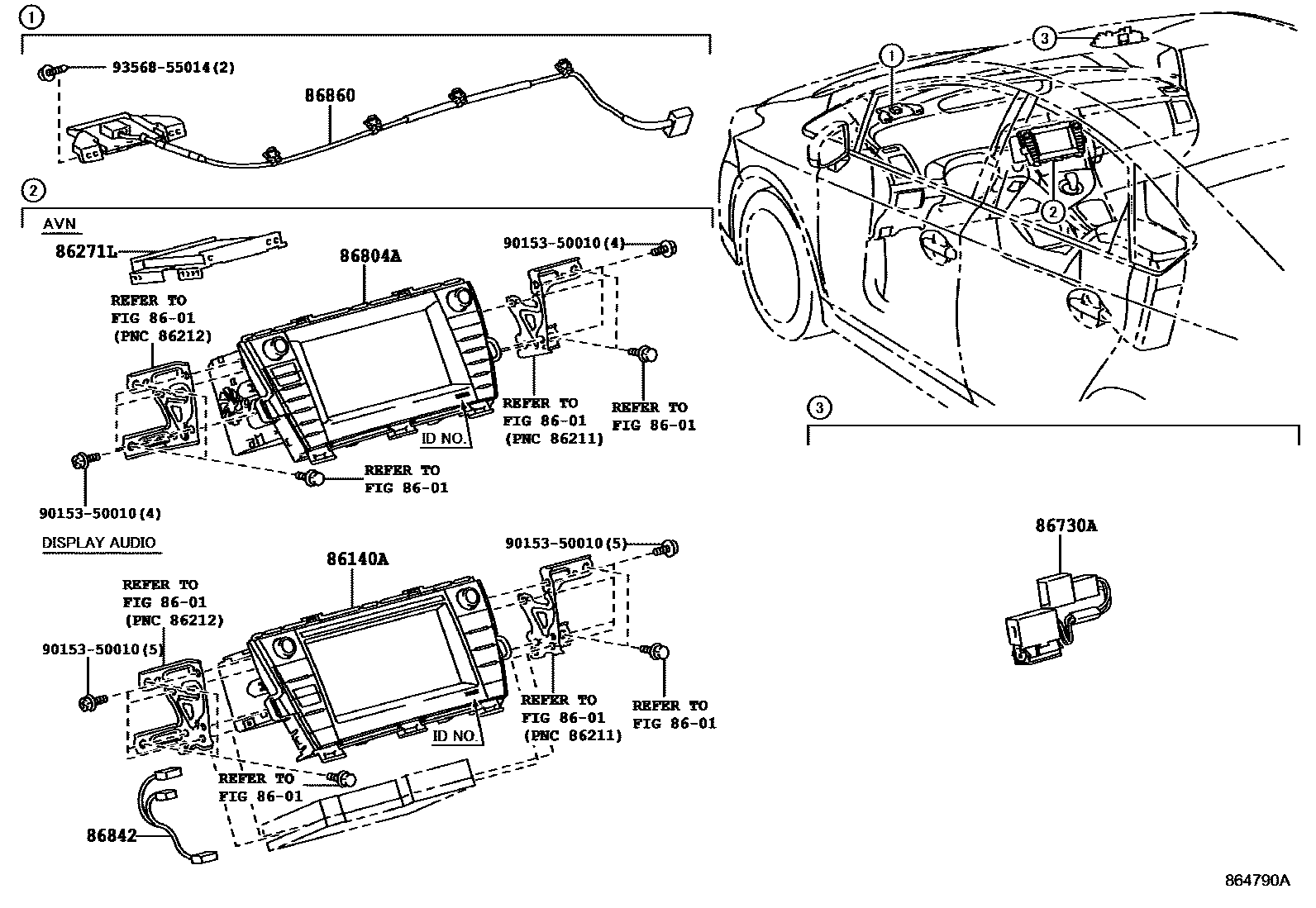 ①

93568-55014(2)

86860

②

AVN

86271L

86804A

90153-50010(4)

REFER TO FIG 86-01 (PNC 86212)

REFER TO FIG 86-01 (PNC 86211)

REFER TO FIG 86-01

ID NO.

REFER TO FIG 86-01

90153-50010(4)

DISPLAY AUDIO

86140A

90153-50010(5)

REFER TO FIG 86-01 (PNC 86212)

90153-50010(5)

REFER TO FIG 86-01 (PNC 86211)

REFER TO FIG 86-01

ID NO.

REFER TO FIG 86-01

86842

③

①

②

③

86730A

864790A