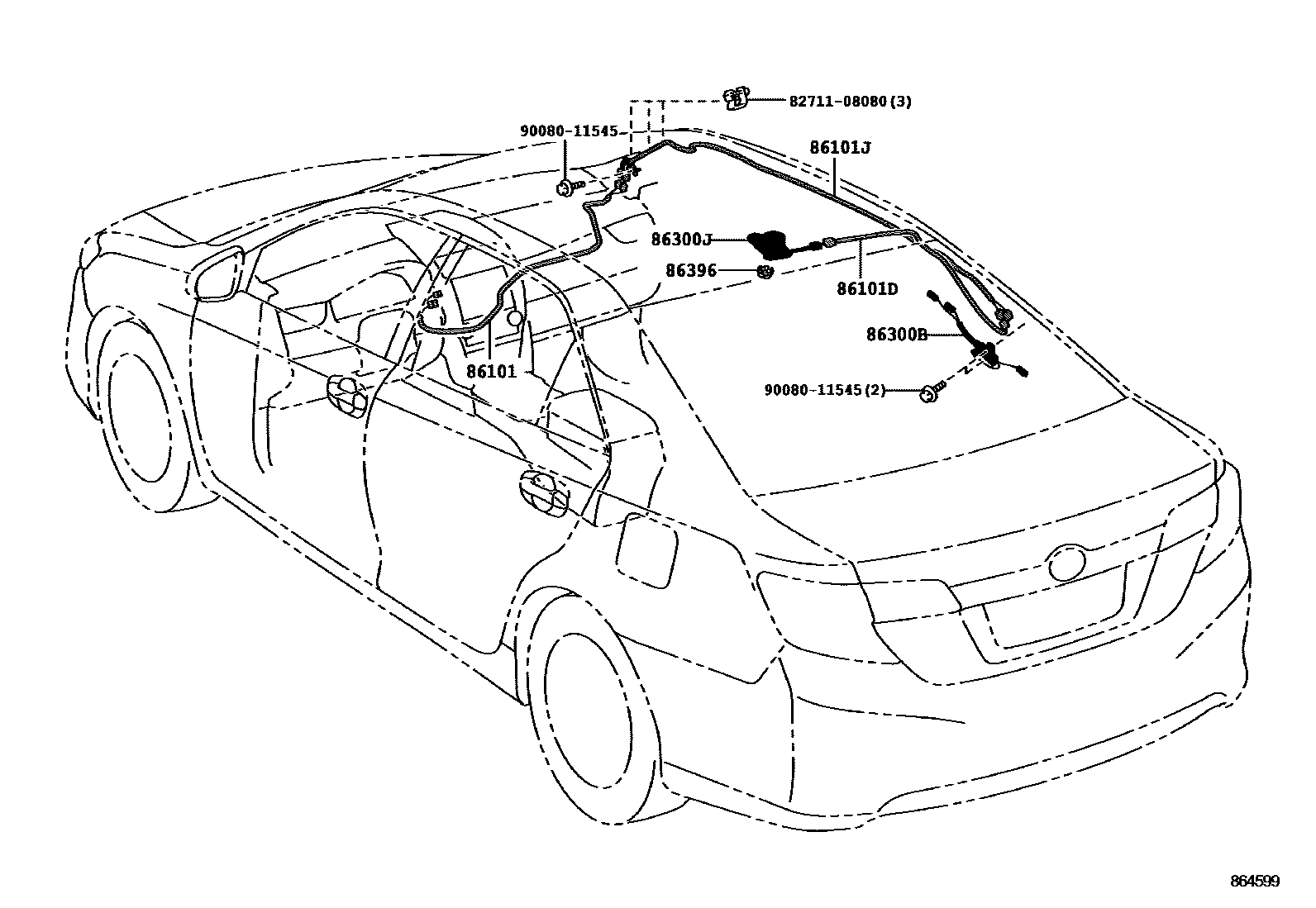 82711-08080(3)
90080-11545
86101J
86300J
86396
86101D
86300B
86101
90080-11545(2)
864599