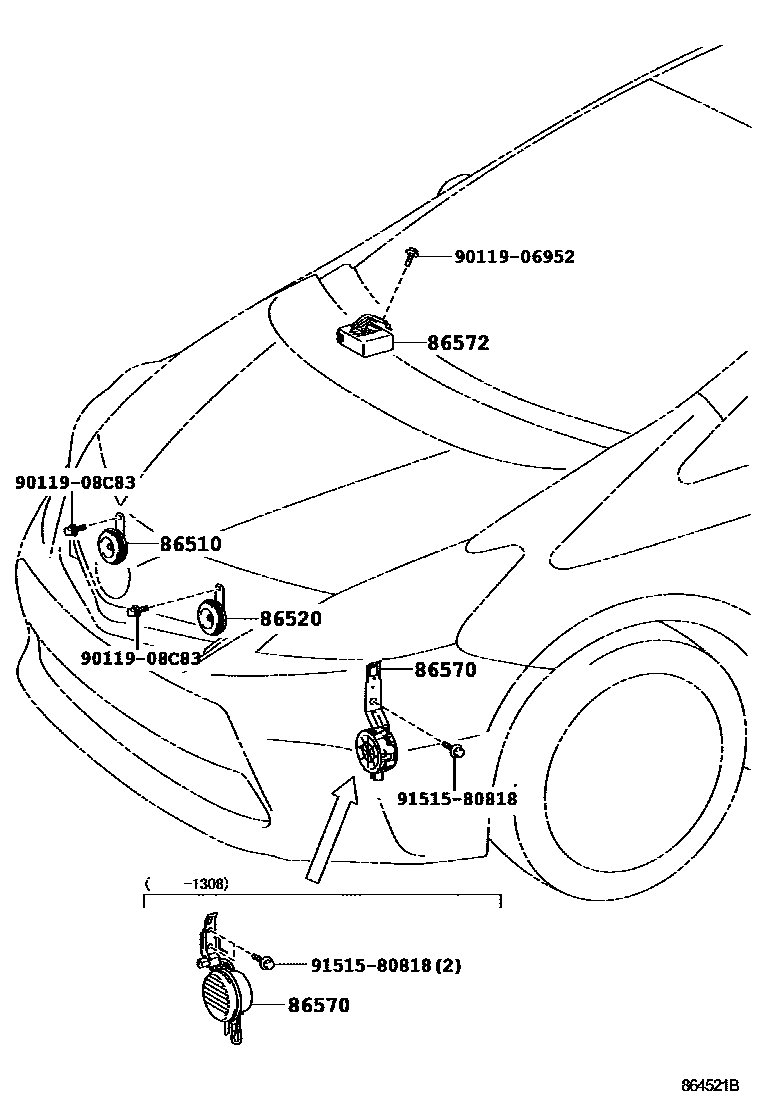 90119-06952
86572
90119-08C83
86510
86520
90119-08C83
86570
91515-80818
( -1308)
91515-80818(2)
86570
864521B