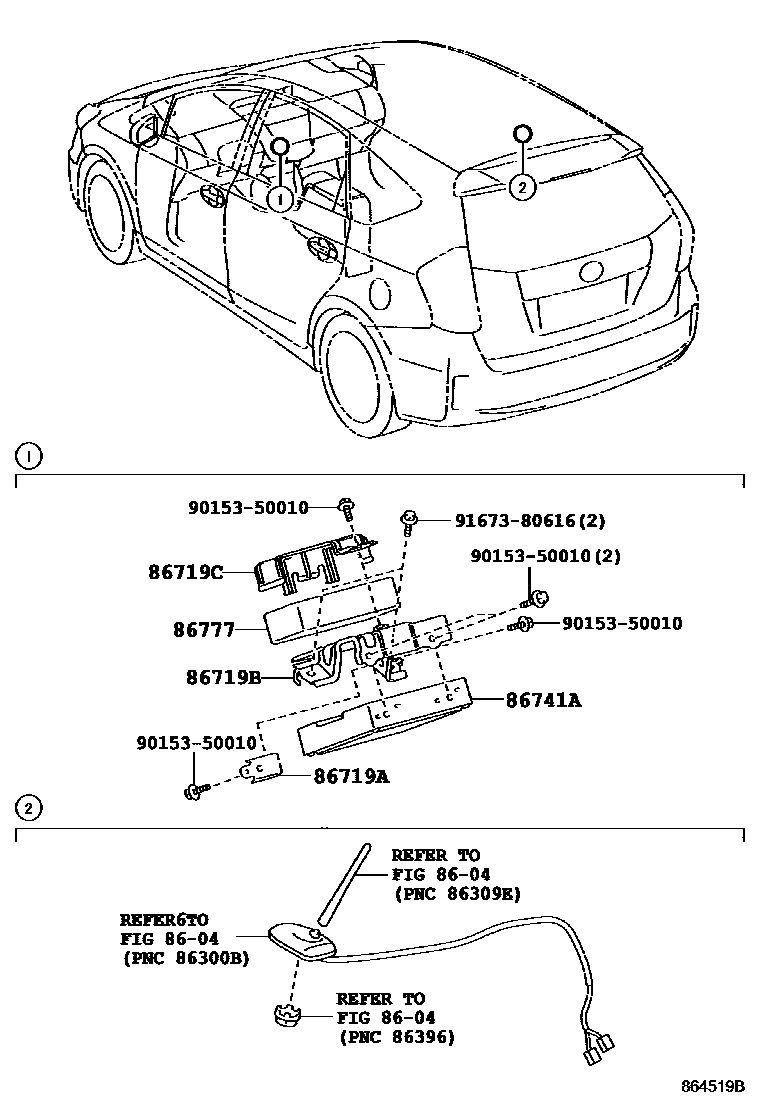 1

2

1

90153-50010

91673-80616(2)

86719C

90153-50010(2)

86777

90153-50010

86719B

86741A

90153-50010

86719A

2

REFER TO
FIG 86-04
(PNC 86309E)

REFER6TO
FIG 86-04
(PNC 86300B)

REFER TO
FIG 86-04
(PNC 86396)

864519B