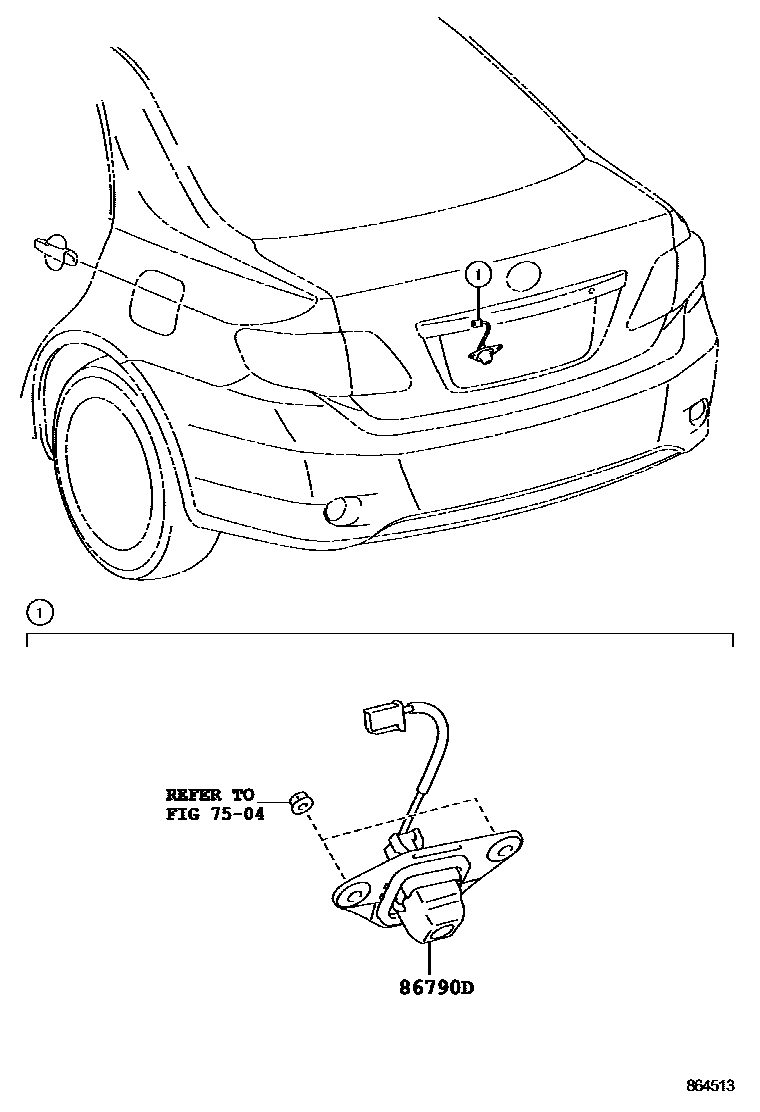 ①

①

REFER TO
FIG 75-04

86790D

864513