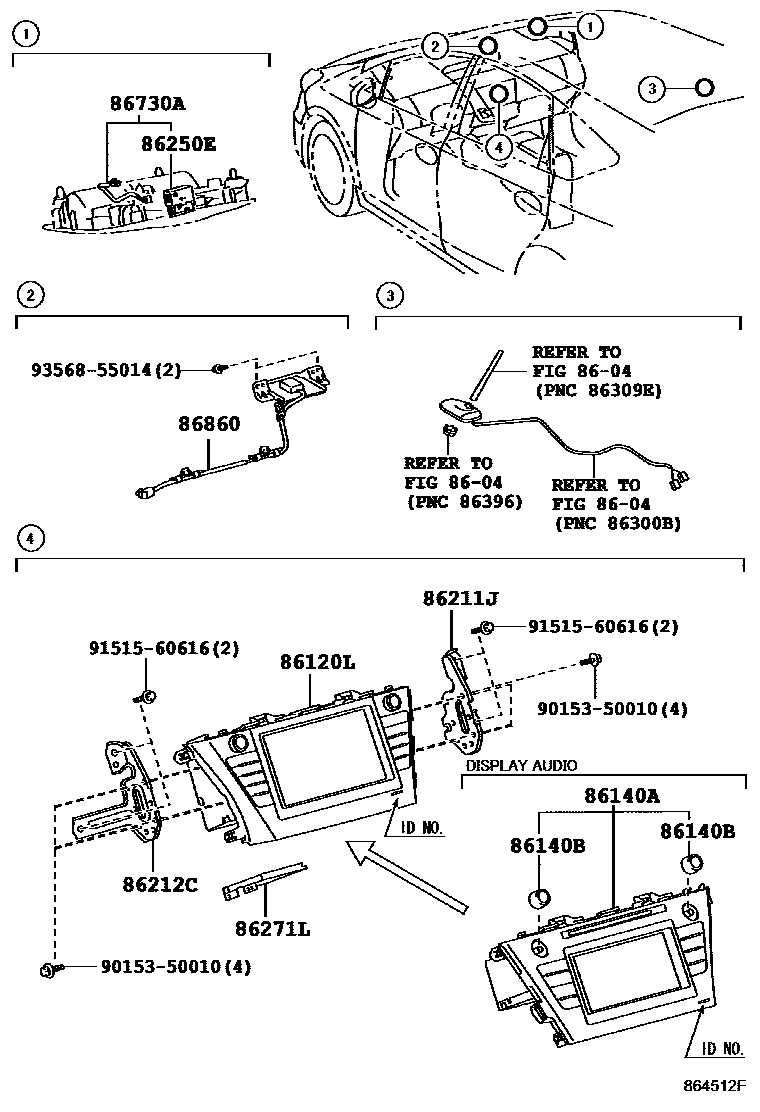 1

86730A
86250E

2 1
3
4

2

93568-55014(2)
86860

3

REFER TO
FIG 86-04
(PNC 86309E)

REFER TO
FIG 86-04
(PNC 86396)

REFER TO
FIG 86-04
(PNC 86300B)

4

86211J
91515-60616(2)
91515-60616(2)
86120L
90153-50010(4)
DISPLAY AUDIO
86140A
86140B
86140B
ID NO.
86212C
86271L
90153-50010(4)
ID NO.

864512F