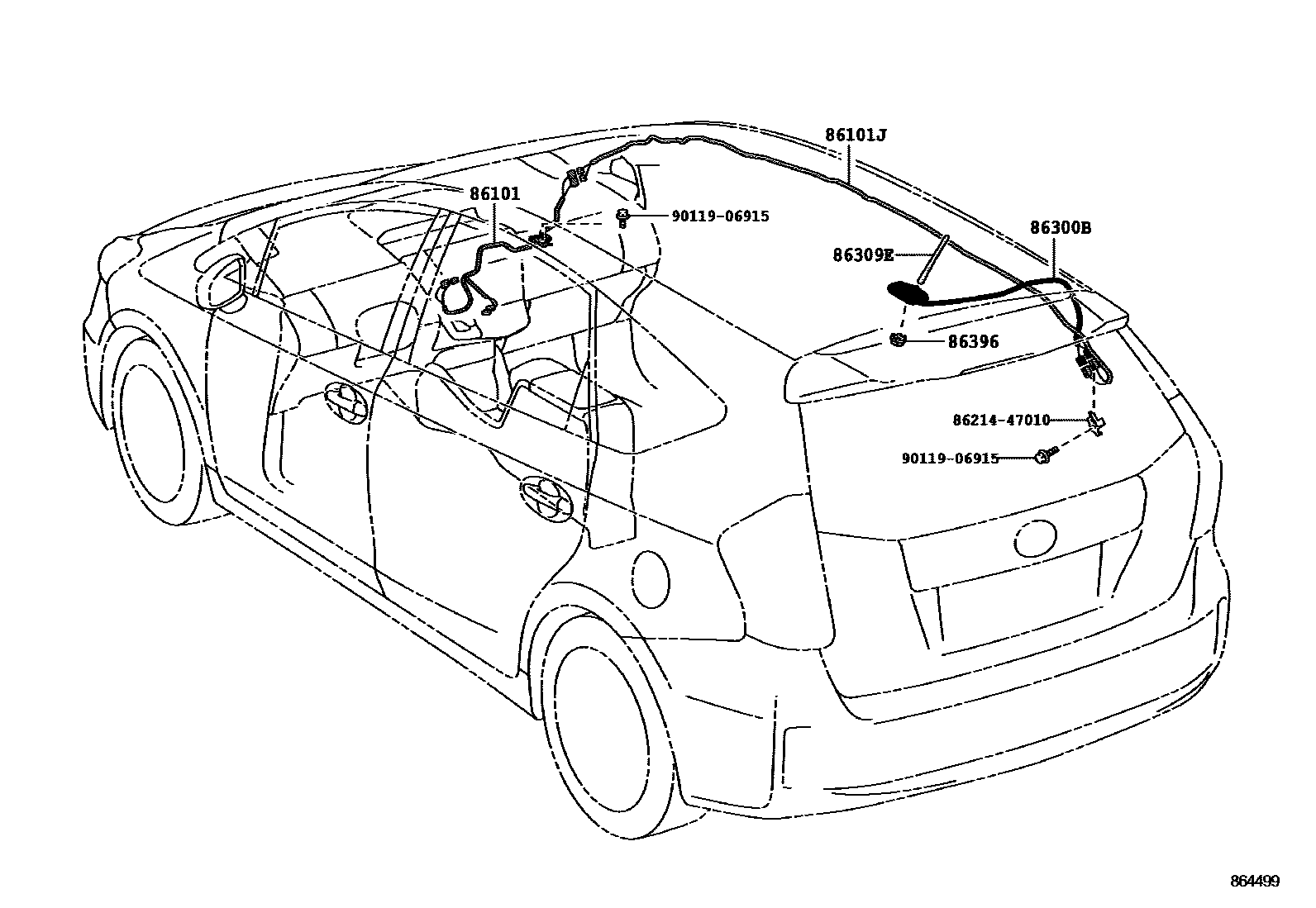 86101J
86101
90119-06915
86300B
86309E
86396
86214-47010
90119-06915
864499