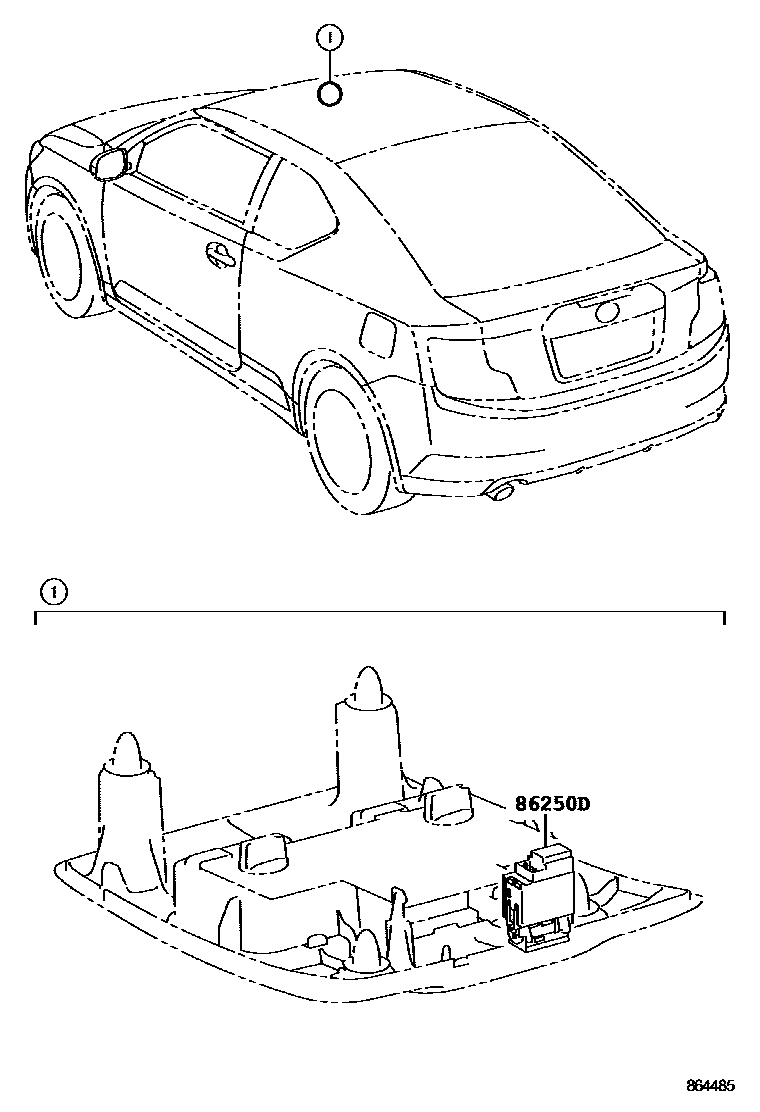 1

1

86250D

864485