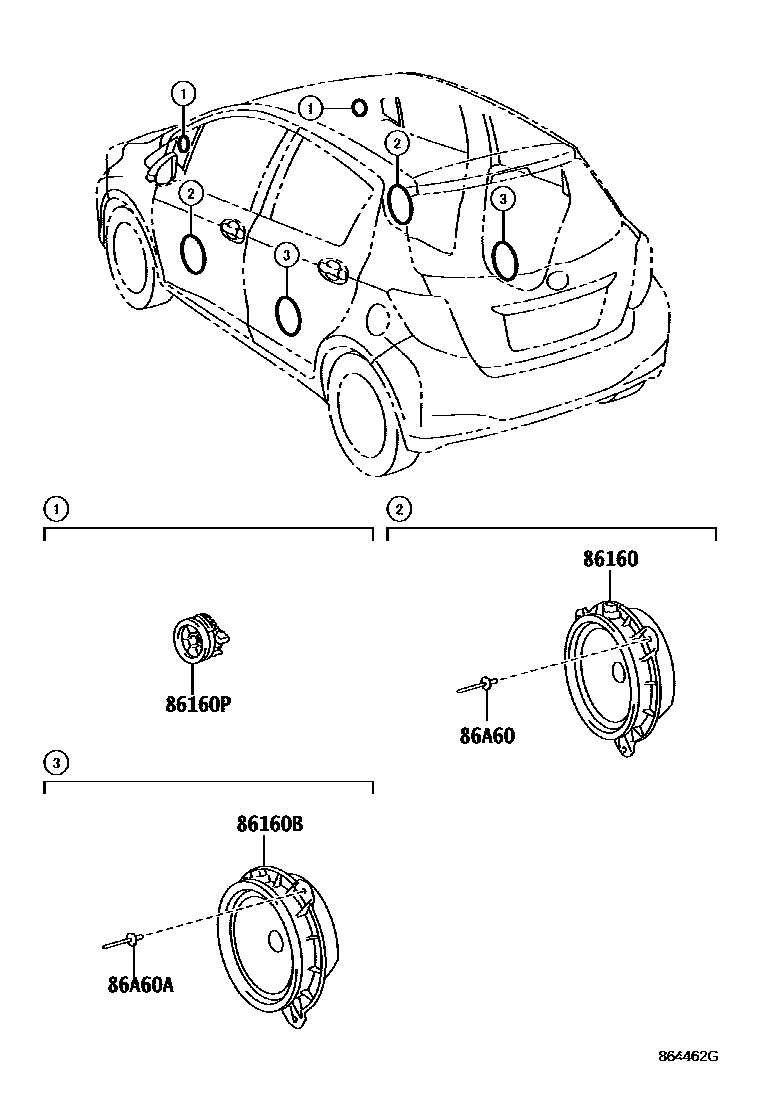 1
1
2
2
3
3

1

86160P

2

86160

86A60

3

86160B

86A60A

864462G