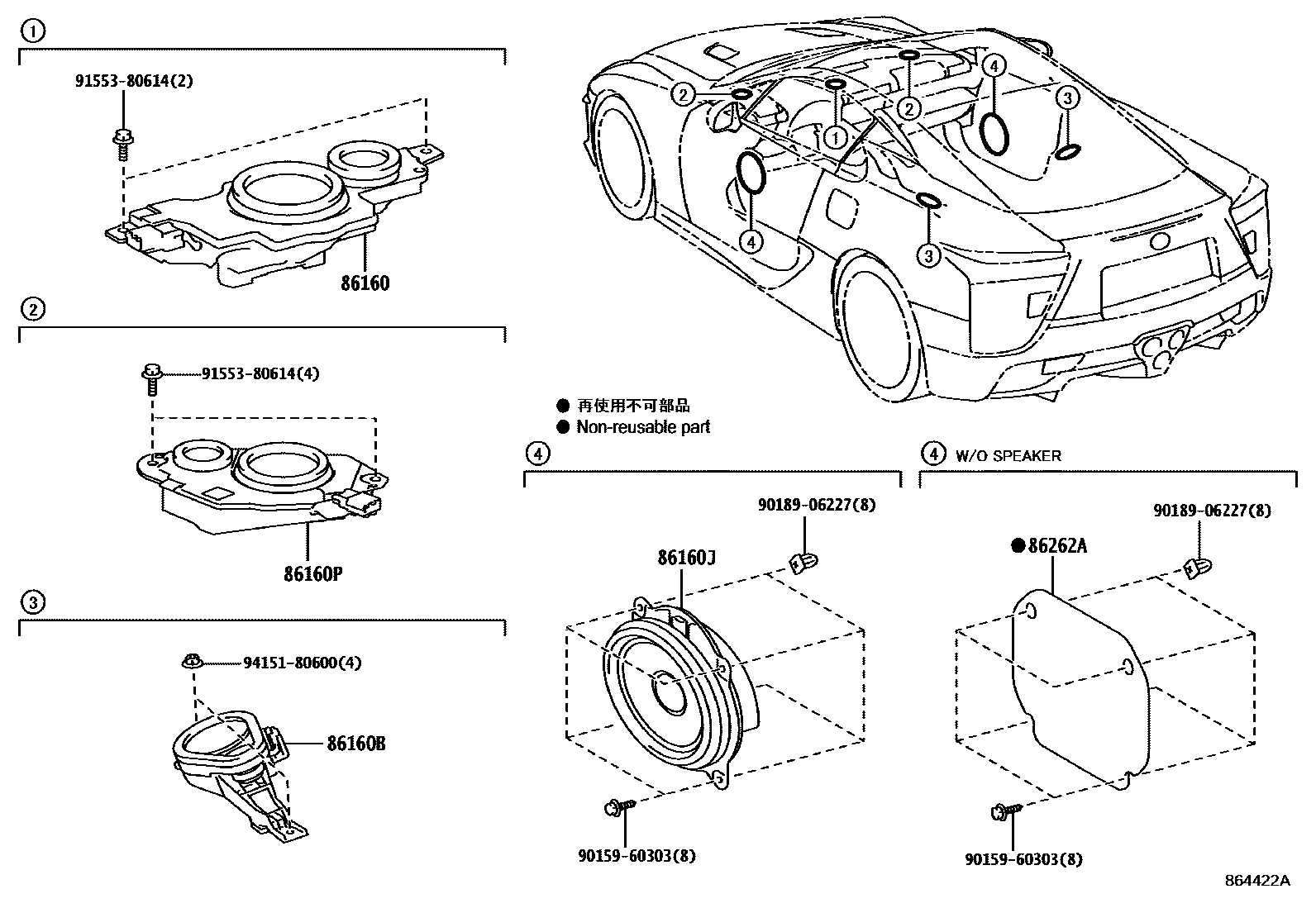 ①

91553-80614(2)

86160

②

91553-80614(4)

86160P

③

94151-80600(4)

86160B

② ① ② ④ ③

④ ③

● 再使用不可部品
● Non-reusable part

④

90189-06227(8)

86160J

90159-60303(8)

④ W/O SPEAKER

90189-06227(8)

●86262A

90159-60303(8)

864422A