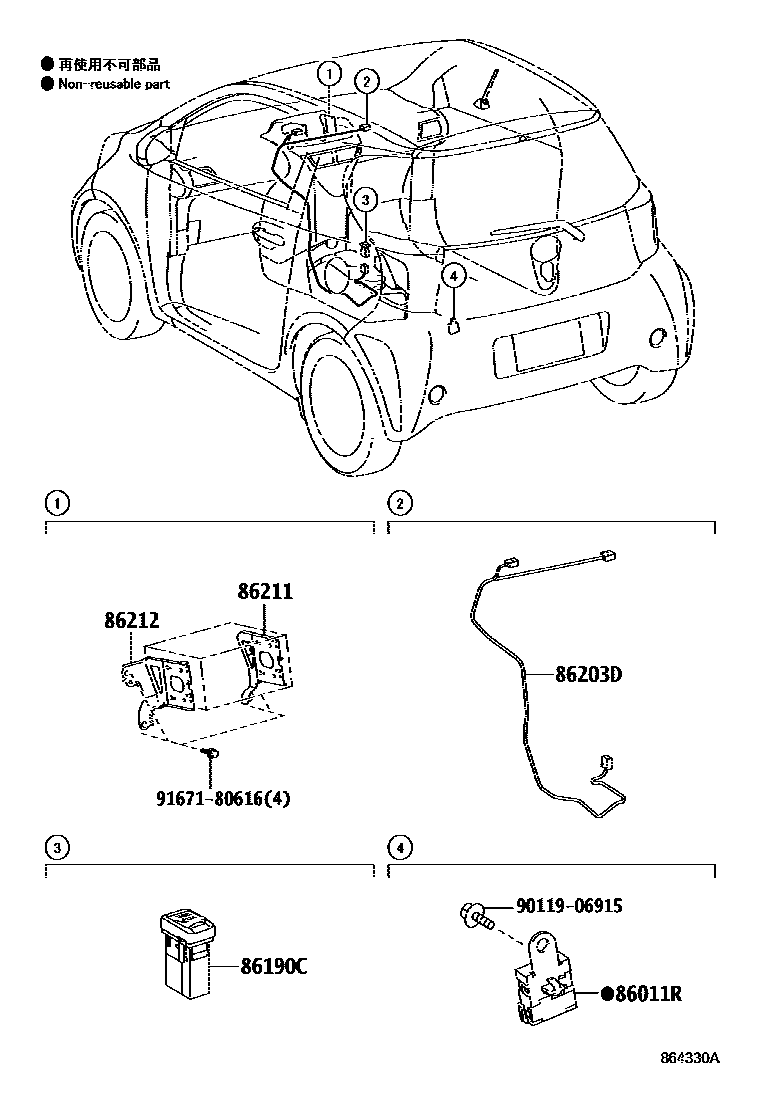 ● 再使用不可部品
● Non-reusable part

1
2
3
4

1
86211
86212
91671-80616(4)

2
86203D

3
86190C

4
90119-06915
●86011R

864330A