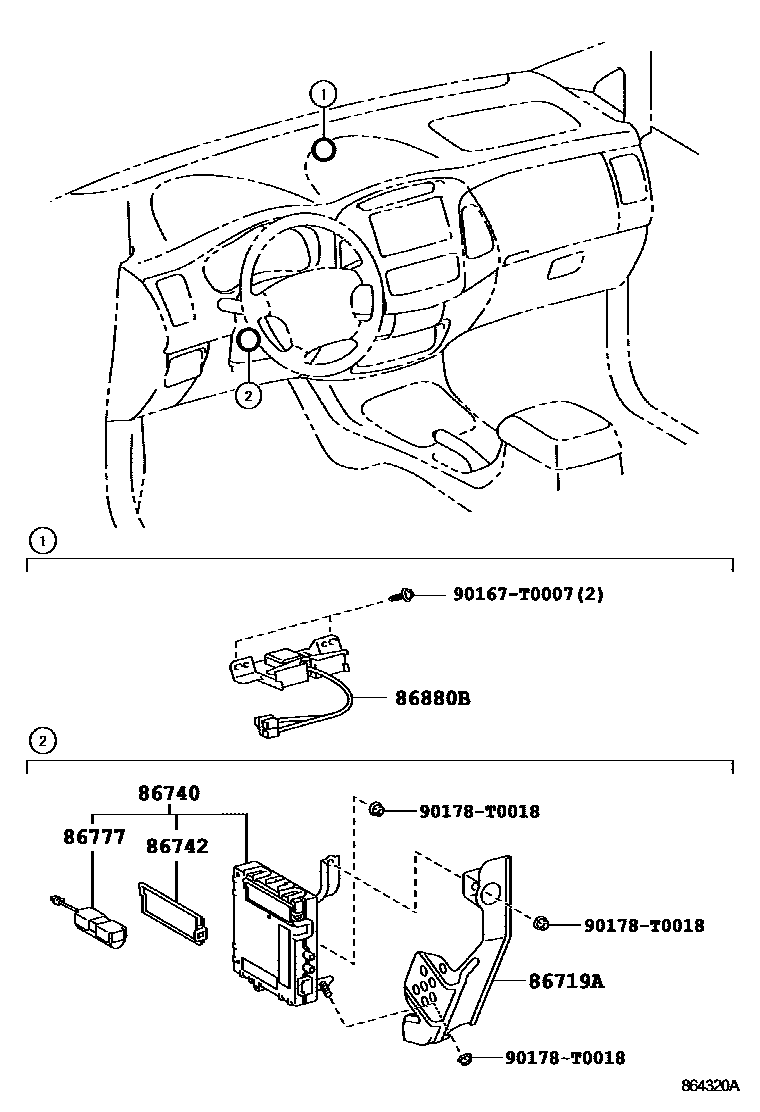 1

2

1

90167-T0007(2)

86880B

2

86740

86777

86742

90178-T0018

90178-T0018

86719A

90178-T0018

864320A