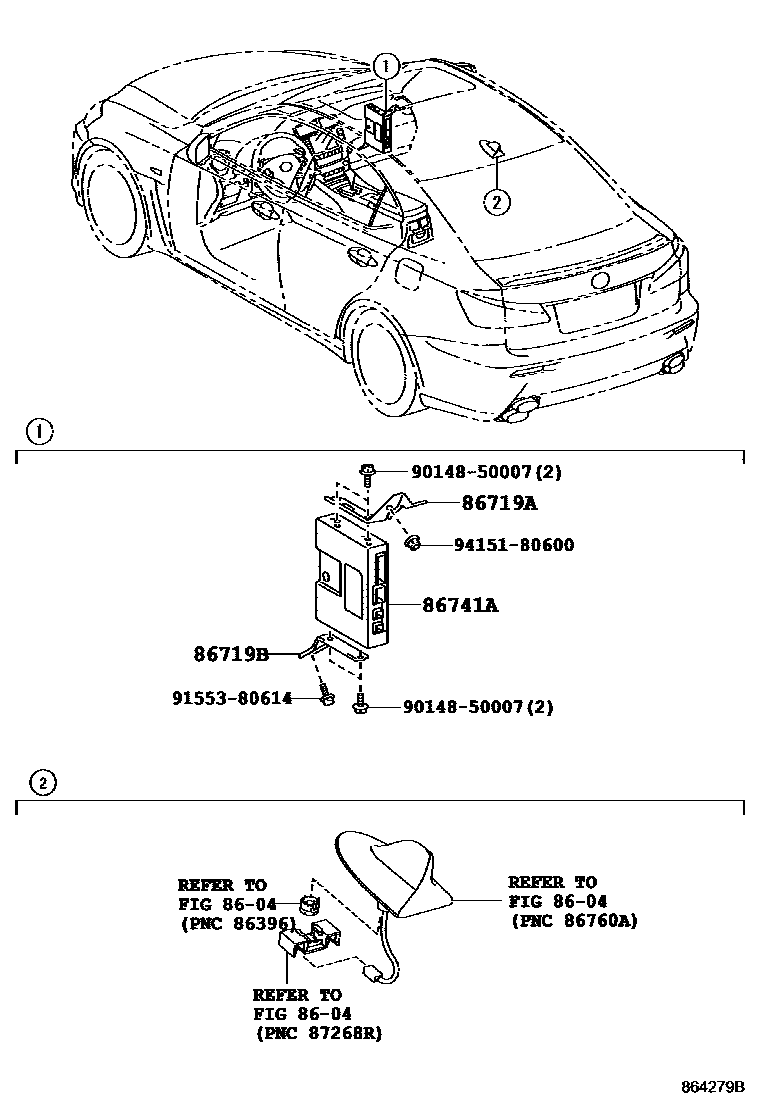 1

2

1

90148-50007(2)

86719A

94151-80600

86741A

86719B

91553-80614

90148-50007(2)

2

REFER TO
FIG 86-04
(PNC 86396)

REFER TO
FIG 86-04
(PNC 86760A)

REFER TO
FIG 86-04
(PNC 87268R)

864279B