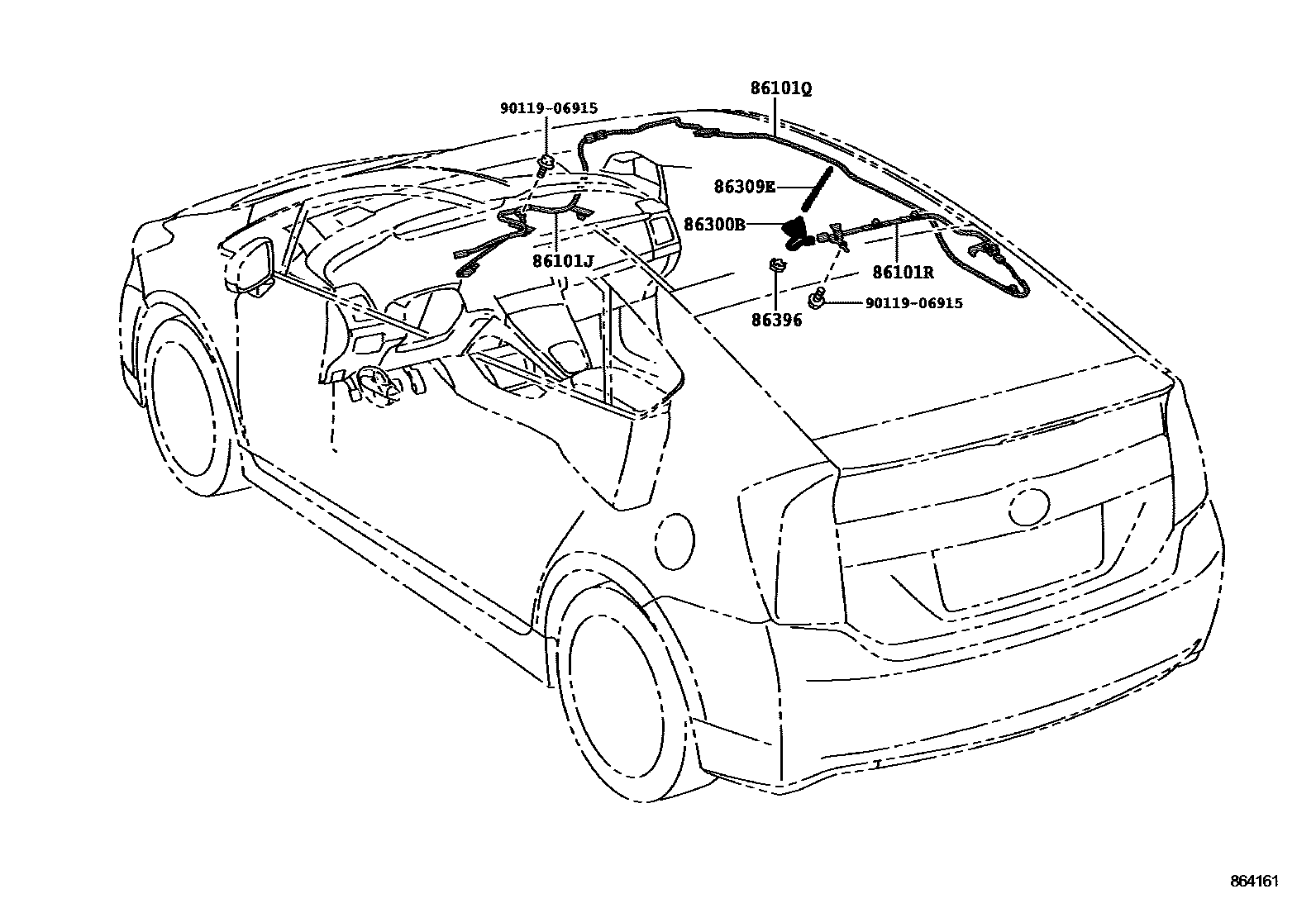 90119-06915

86101Q

86309E

86300B

86101J

86101R

86396

90119-06915

864161