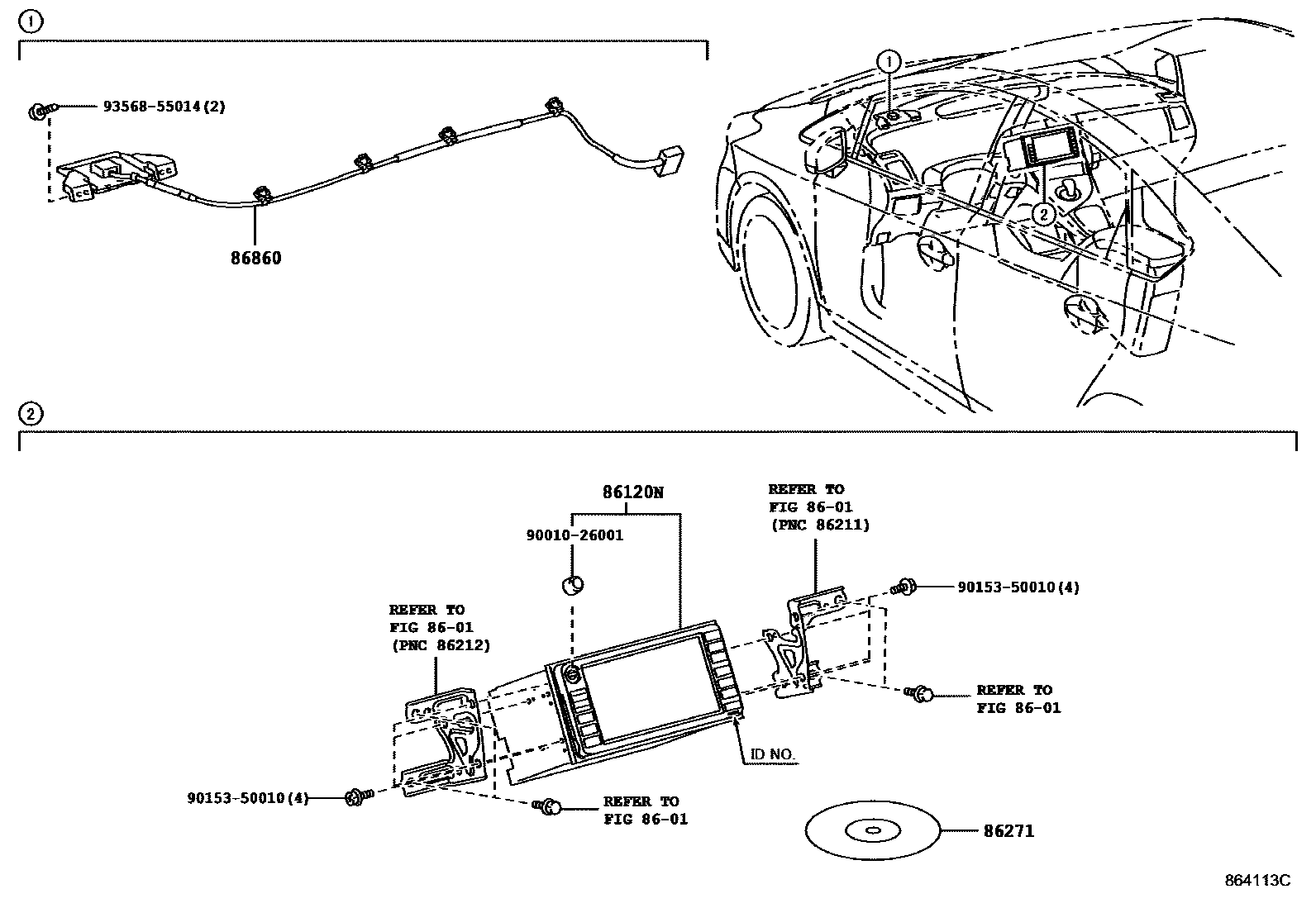 1

93568-55014(2)

86860

1

2

2

86120N

90010-26001

REFER TO
FIG 86-01
(PNC 86211)

90153-50010(4)

REFER TO
FIG 86-01
(PNC 86212)

REFER TO
FIG 86-01

ID NO.

90153-50010(4)

REFER TO
FIG 86-01

86271

864113C