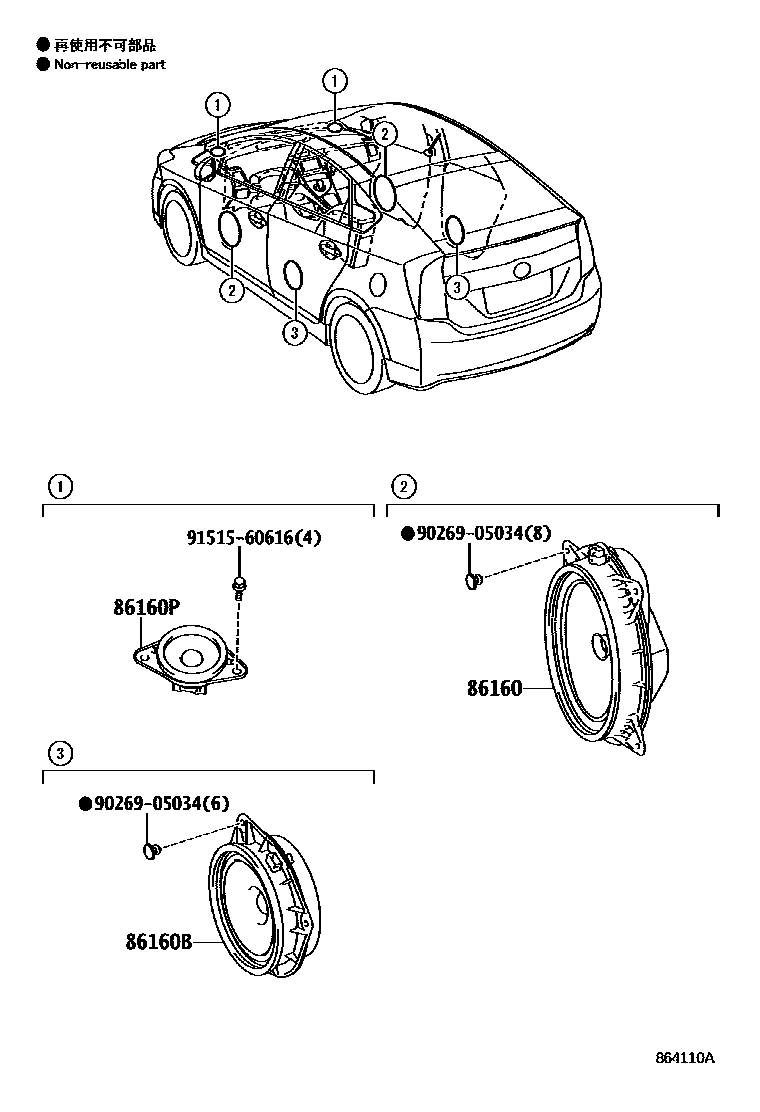 ● 再使用不可部品
● Non-reusable part

1
1
2
2
3
3

1
91515-60616(4)
86160P

2
●90269-05034(8)
86160

3
●90269-05034(6)
86160B

864110A