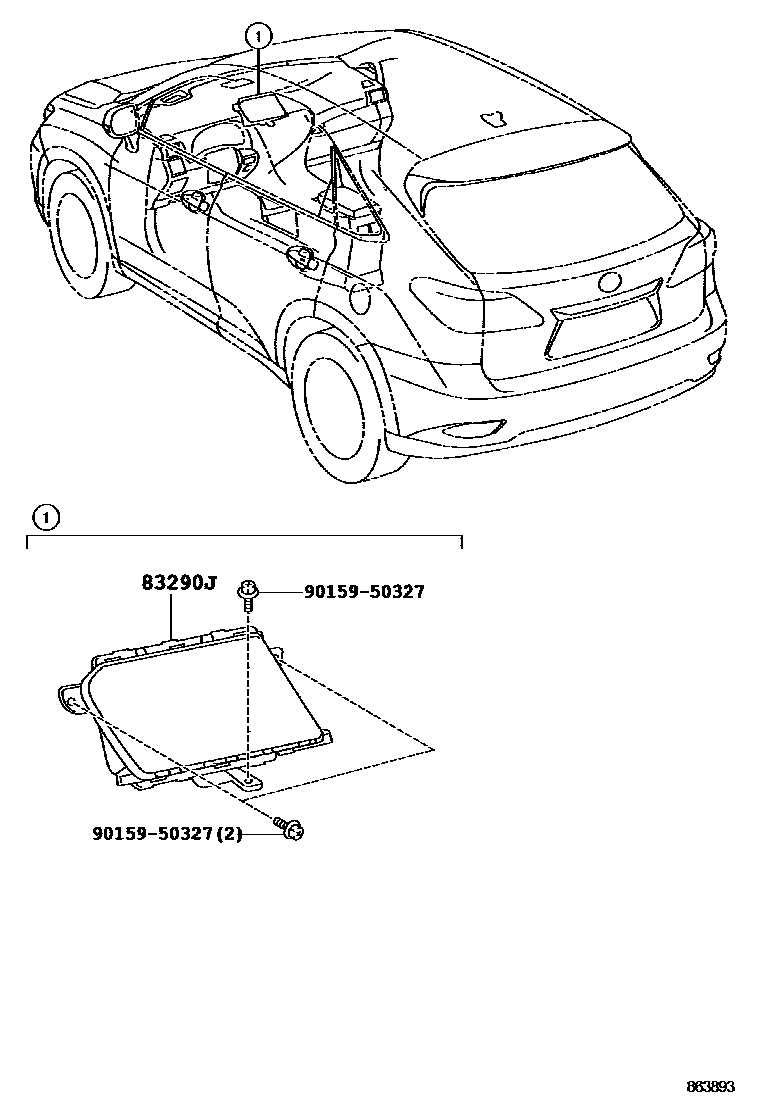 1

1

83290J

90159-50327

90159-50327(2)

863893