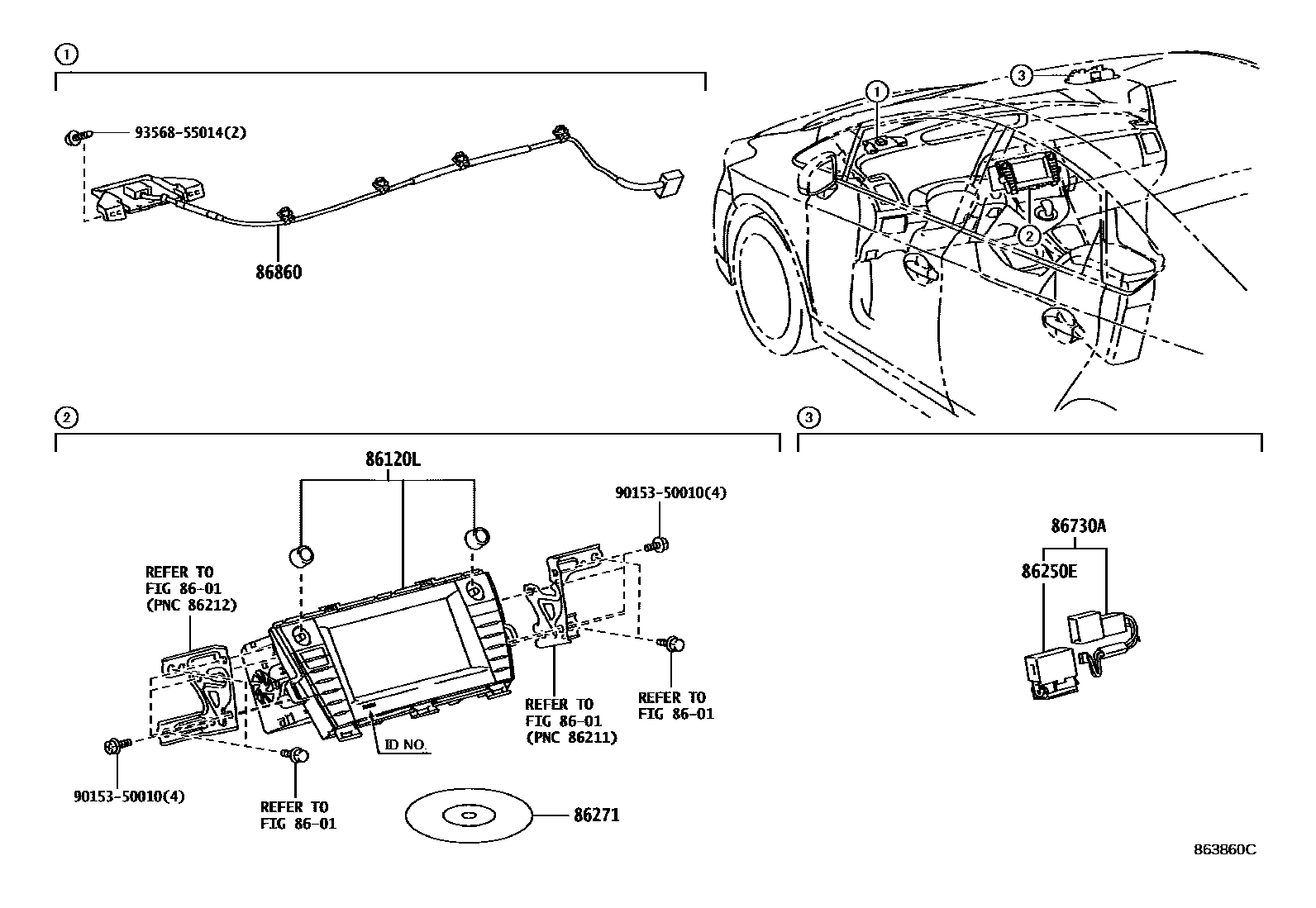 1

93568-55014(2)

86860

3

1

2

2

86120L

90153-50010(4)

REFER TO
FIG 86-01
(PNC 86212)

REFER TO
FIG 86-01
(PNC 86211)

REFER TO
FIG 86-01

ID NO.

90153-50010(4)

REFER TO
FIG 86-01

86271

3

86730A

86250E

863860C