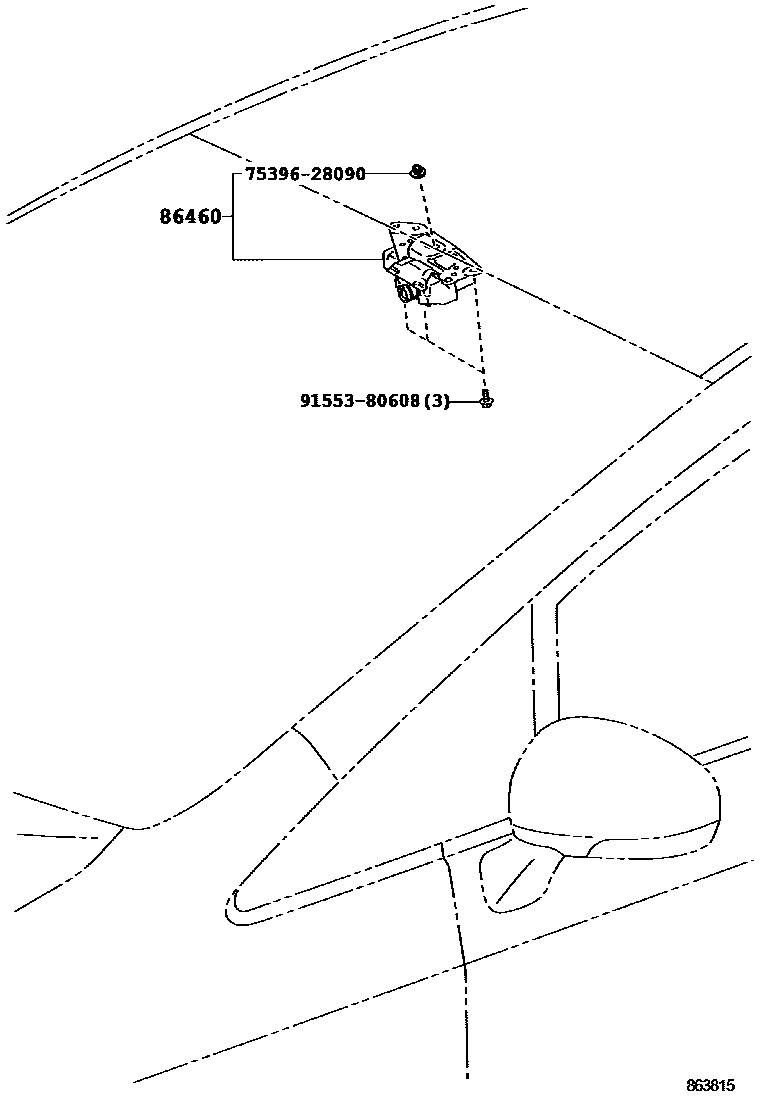 75396-28090
86460
91553-80608(3)
863815