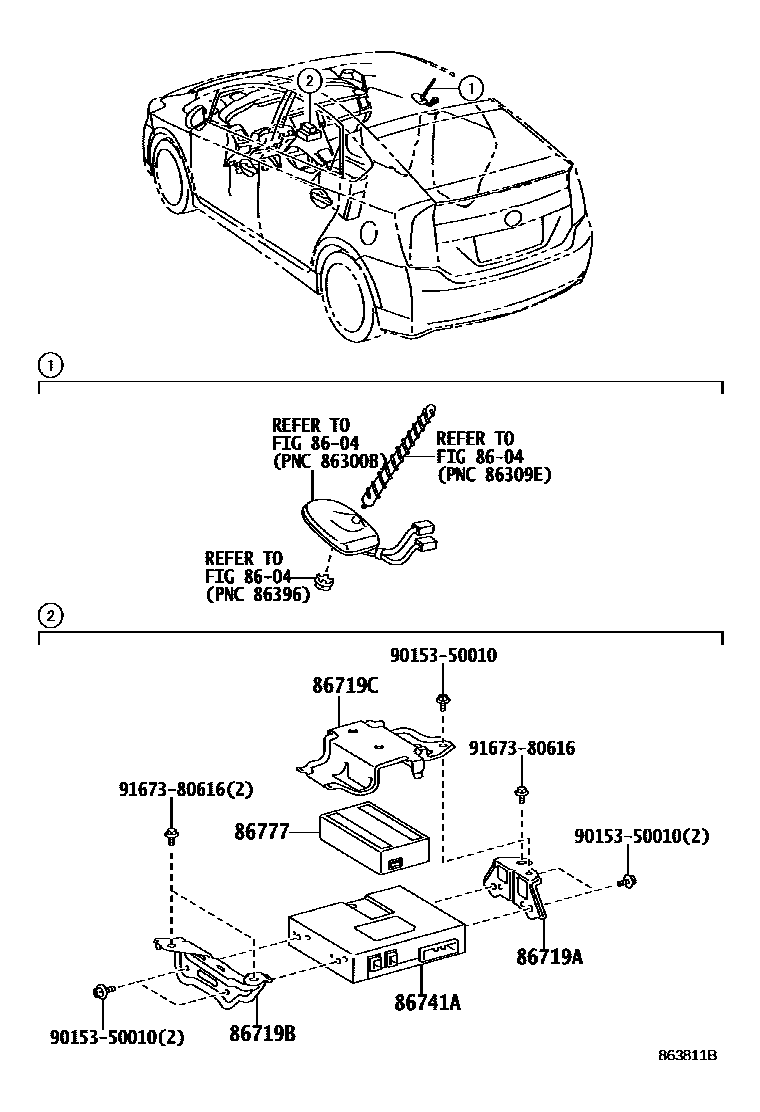 2
1

1

REFER TO
FIG 86-04
(PNC 86300B)

REFER TO
FIG 86-04
(PNC 86309E)

REFER TO
FIG 86-04
(PNC 86396)

2

90153-50010
86719C
91673-80616
91673-80616(2)
86777
90153-50010(2)
86719A
86741A
90153-50010(2)
86719B

863811B