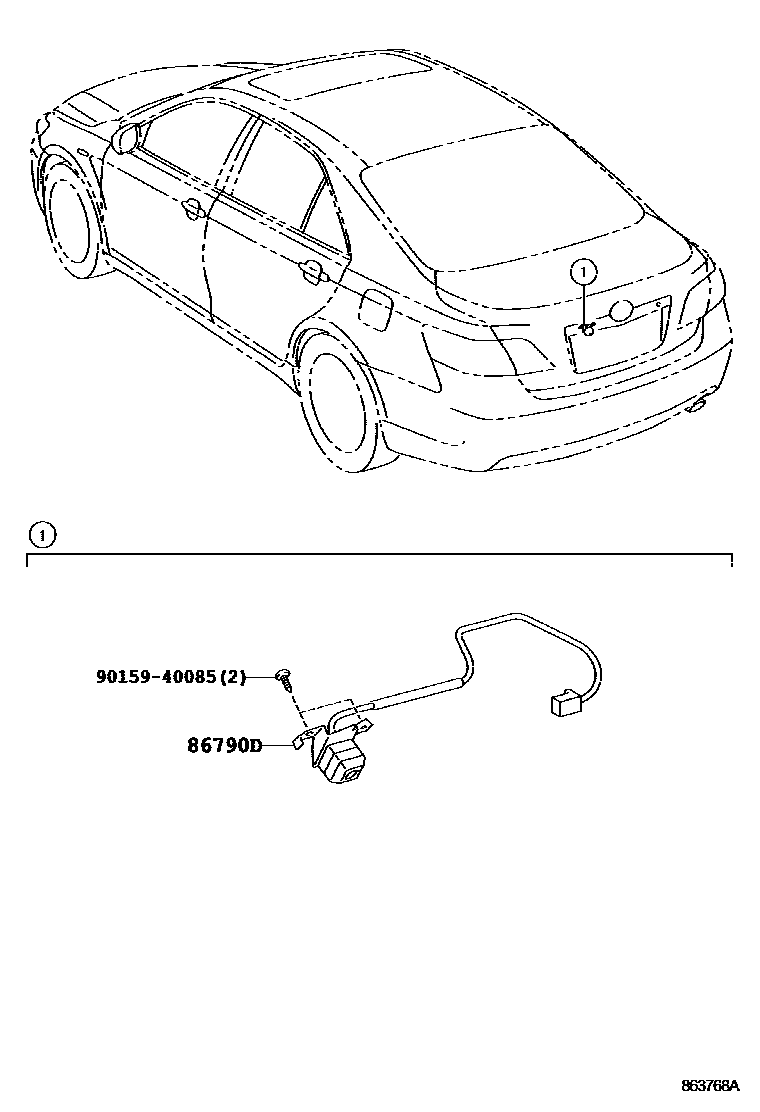 1

1

90159-40085(2)

86790D

863768A