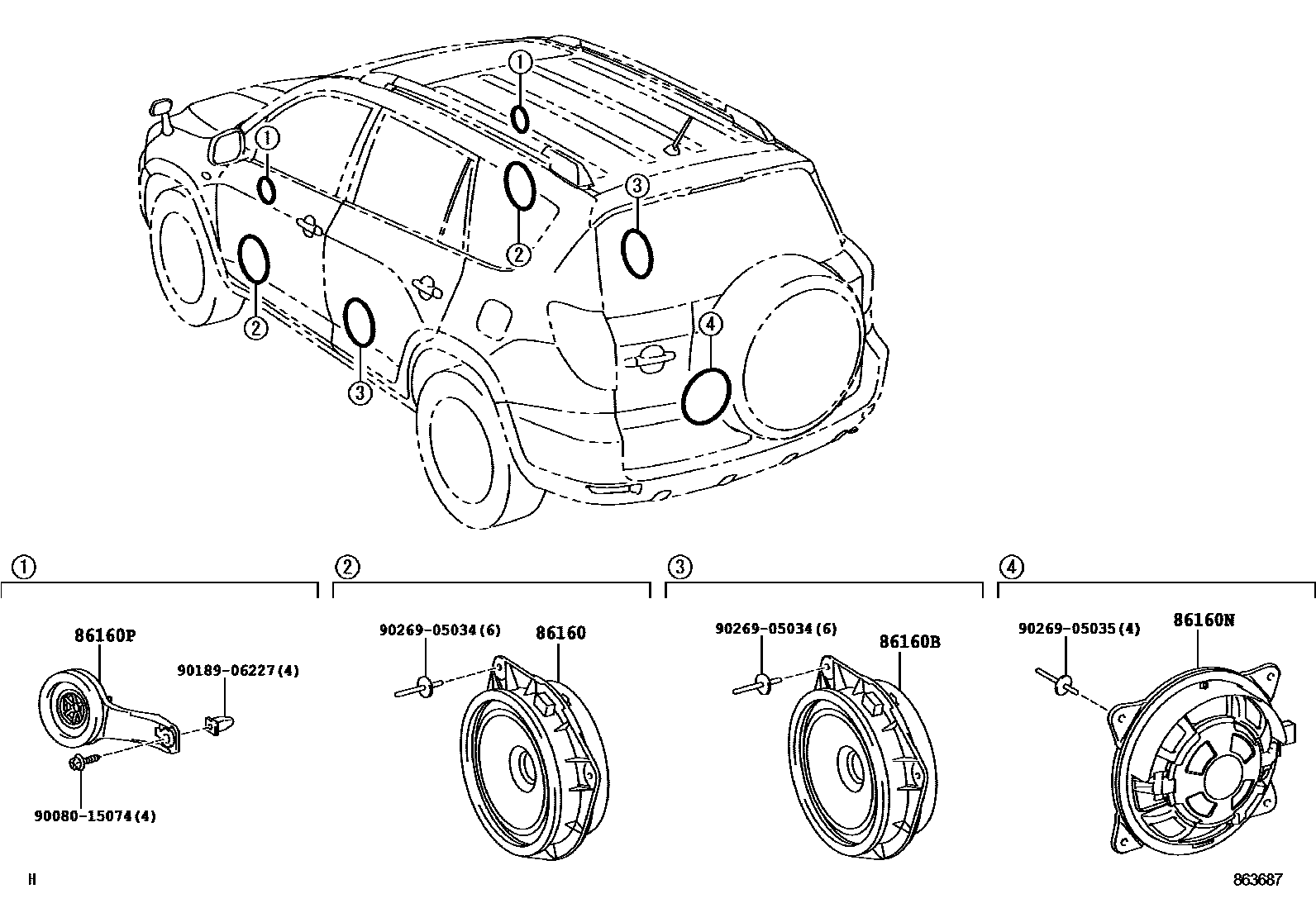 ①
①
②
②
③
③
④

①
86160P
90189-06227(4)
90080-15074(4)

②
90269-05034(6)
86160

③
90269-05034(6)
86160B

④
90269-05035(4)
86160N

H
863687