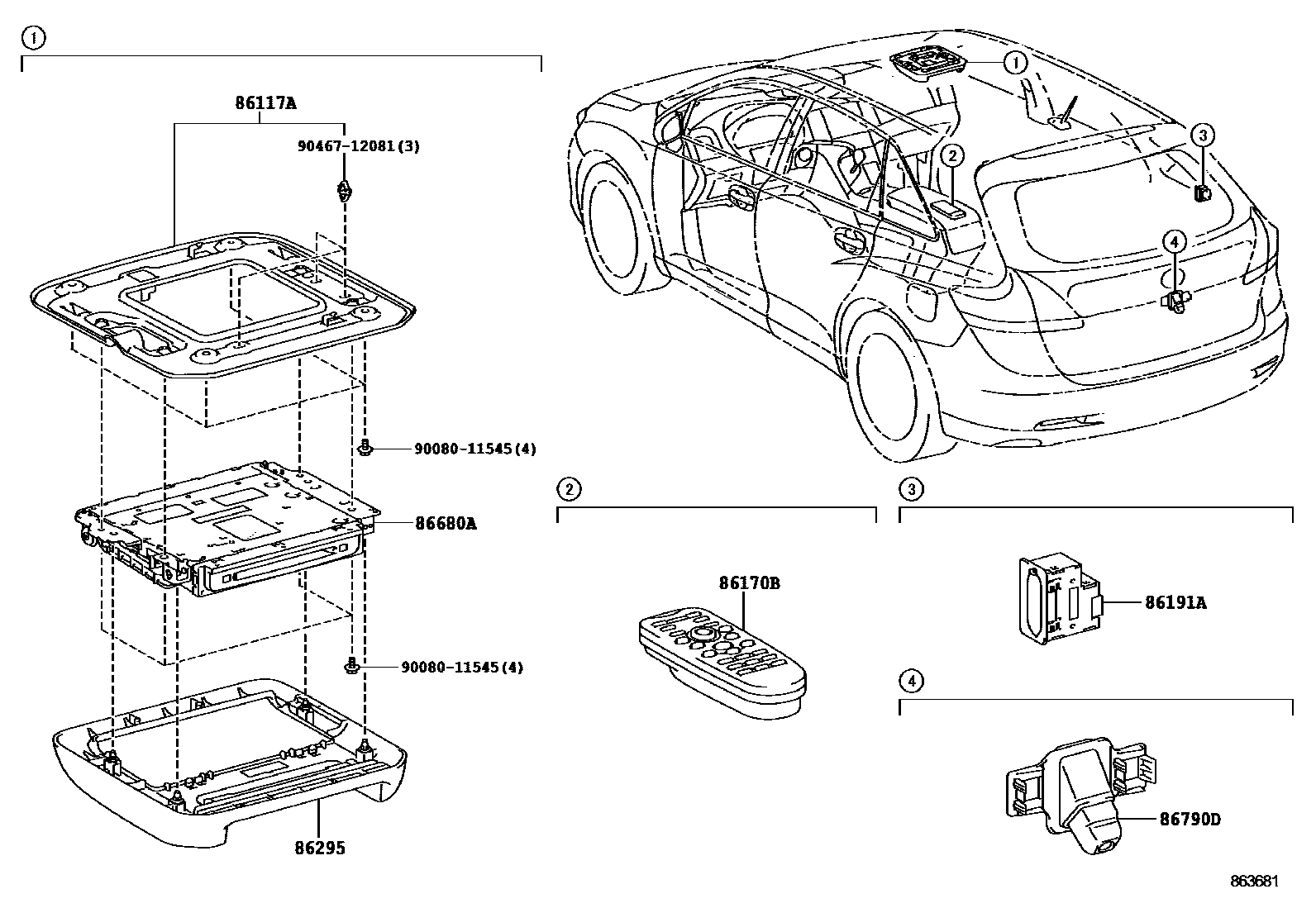 1

86117A

90467-12081(3)

90080-11545(4)

86680A

90080-11545(4)

86295

1

2

3

4

2

86170B

3

86191A

4

86790D

863681