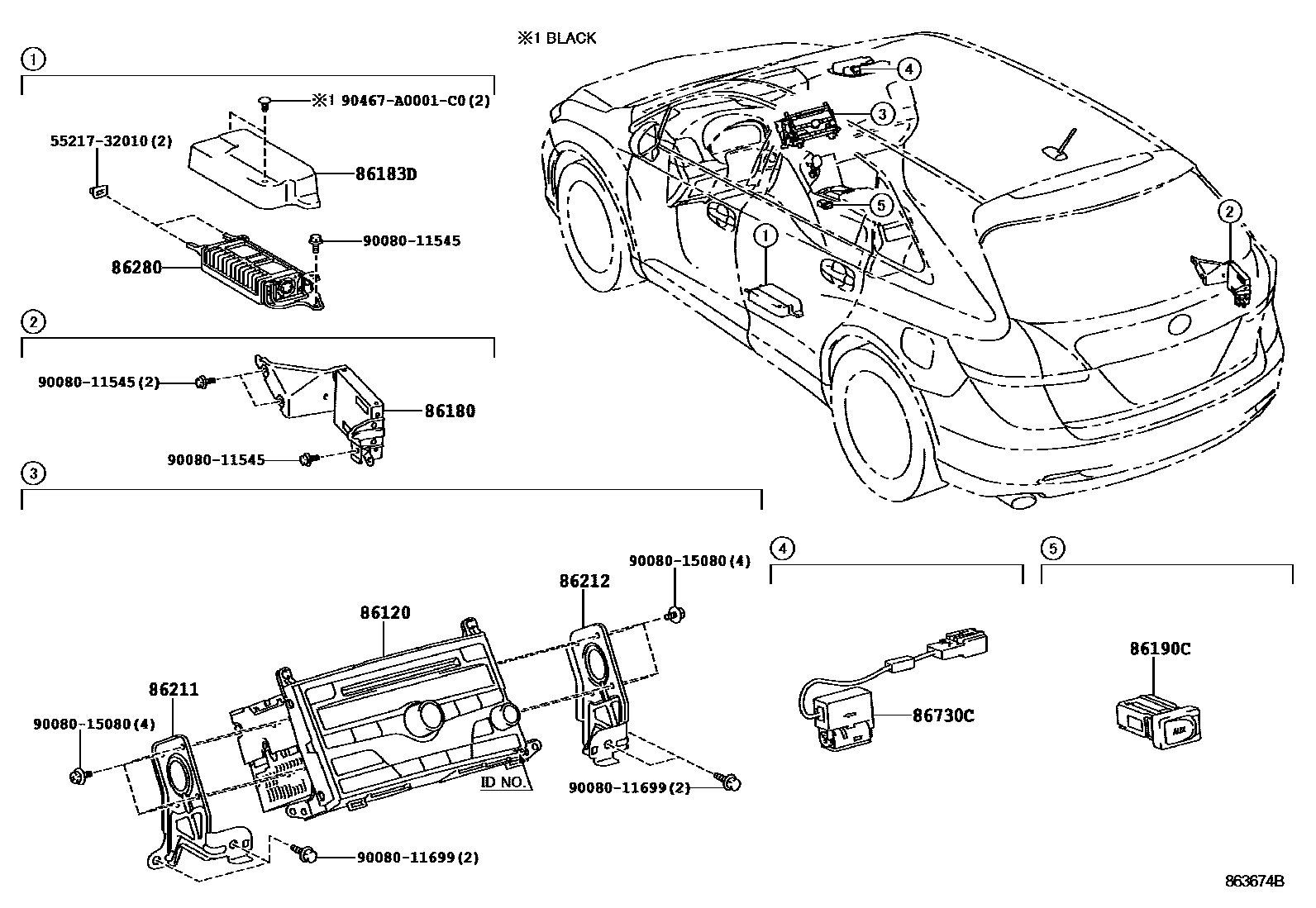 ※1 BLACK

①

※1 90467-A0001-C0(2)

55217-32010(2)

86183D

90080-11545

86280

②

90080-11545(2)

86180

90080-11545

③

90080-15080(4)

86212

86120

86211

90080-15080(4)

ID NO.

90080-11699(2)

90080-11699(2)

④

86730C

⑤

86190C

AUX

④

③

⑤

①

②

863674B