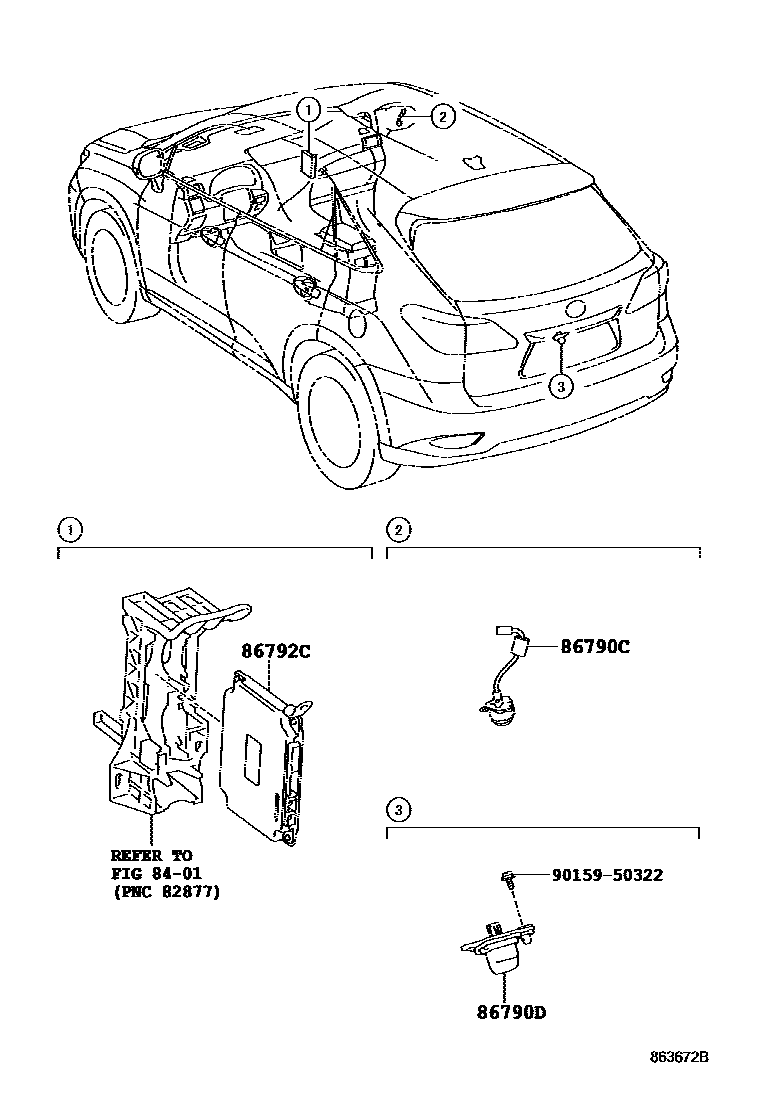 1
2
3

1

86792C

REFER TO
FIG 84-01
(PNC 82877)

2

86790C

3

90159-50322

86790D

863672B