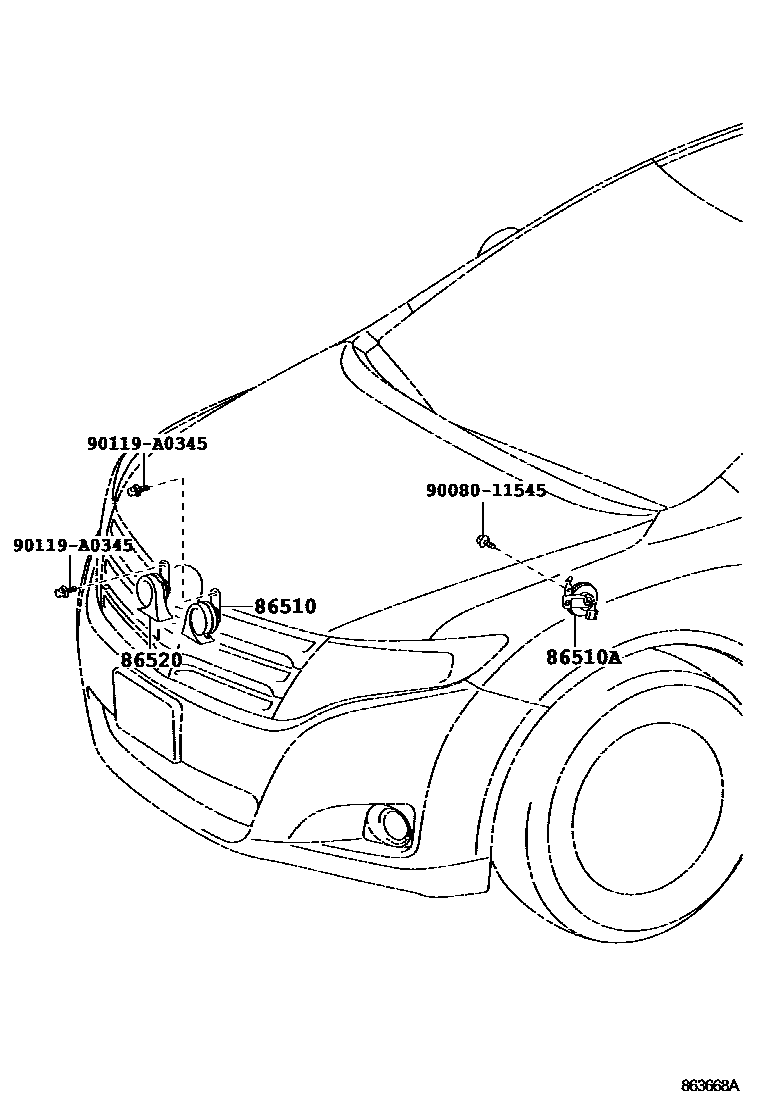 90119-A0345

90080-11545

90119-A0345

86510

86520

86510A

863668A