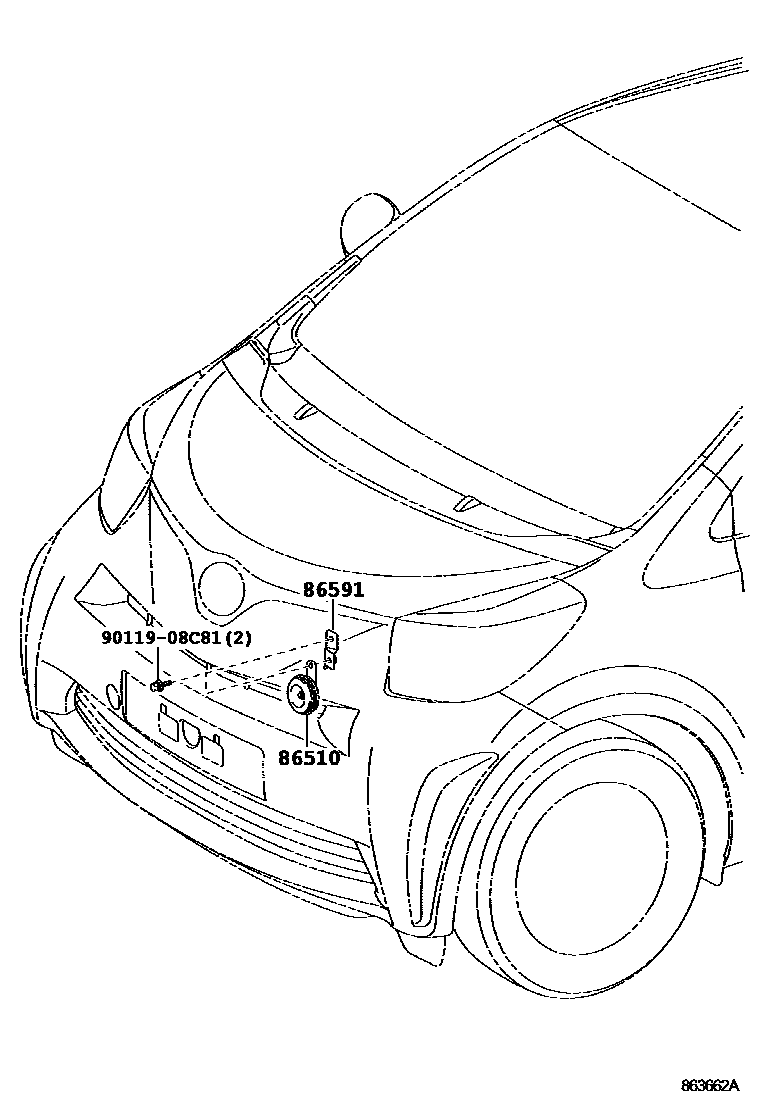 86591

90119-08C81(2)

86510

863662A