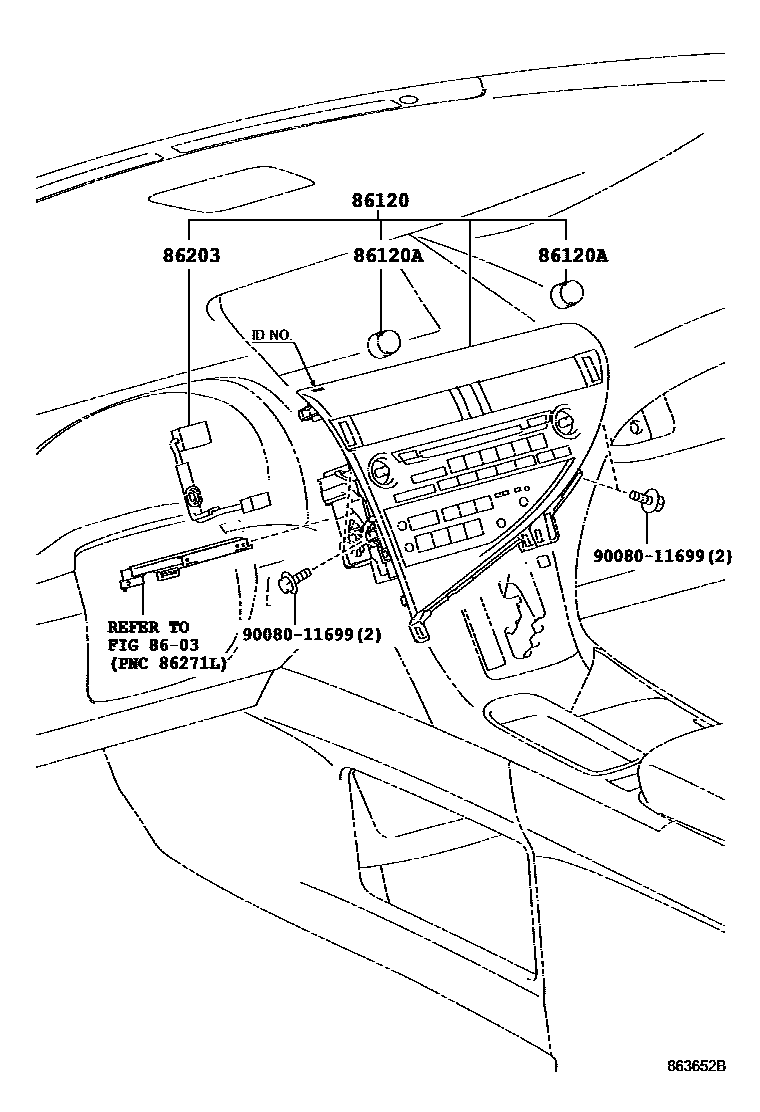 86120

86203

86120A

86120A

ID NO.

90080-11699(2)

REFER TO
FIG 86-03
(PNC 86271L)

90080-11699(2)

863652B