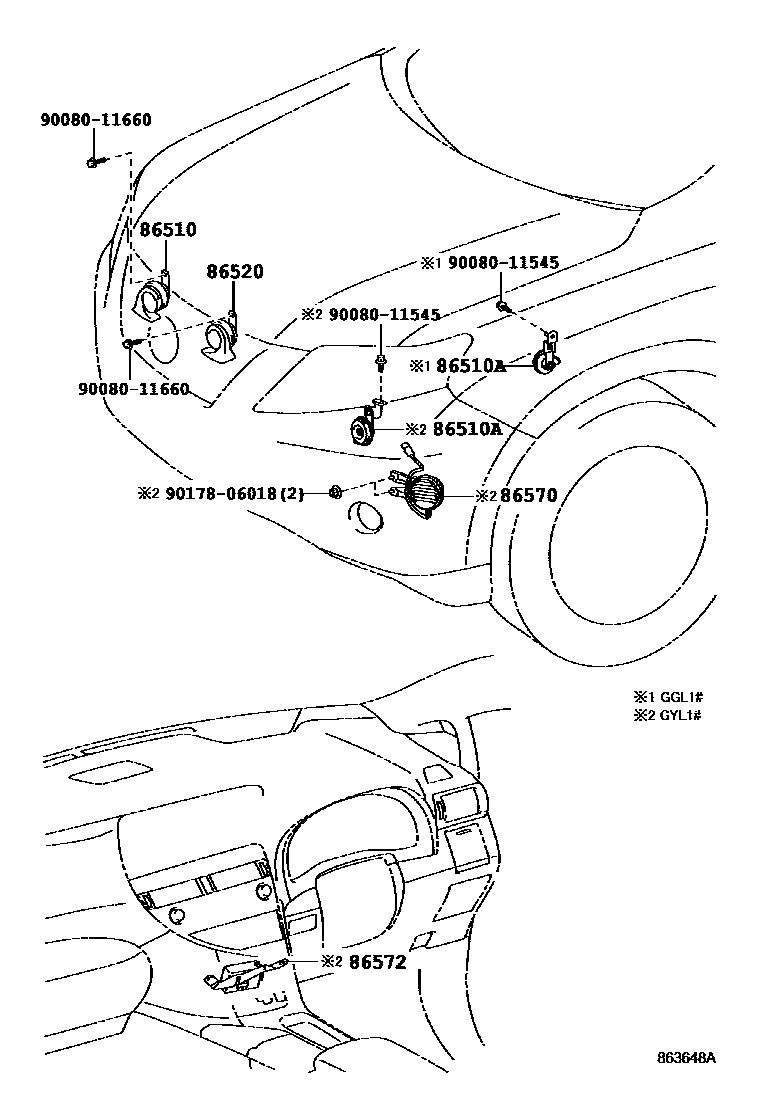 90080-11660

86510

86520

※1 90080-11545

※2 90080-11545

※1 86510A

90080-11660

※2 86510A

※2 90178-06018(2)

※2 86570

※1 GGL1#
※2 GYL1#

※2 86572

863648A