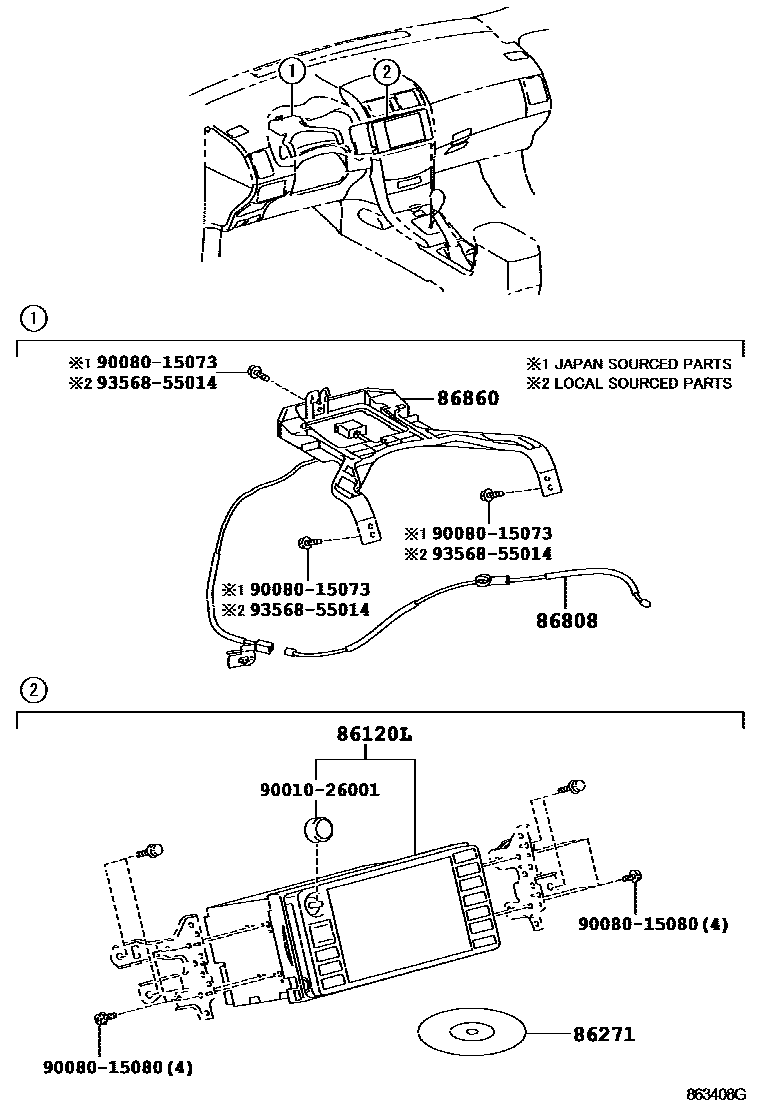 1
2

1

※1 90080-15073
※2 93568-55014

※1 JAPAN SOURCED PARTS
※2 LOCAL SOURCED PARTS

86860

※1 90080-15073
※2 93568-55014

※1 90080-15073
※2 93568-55014

86808

2

86120L

90010-26001

90080-15080 (4)

90080-15080 (4)

86271

863408G