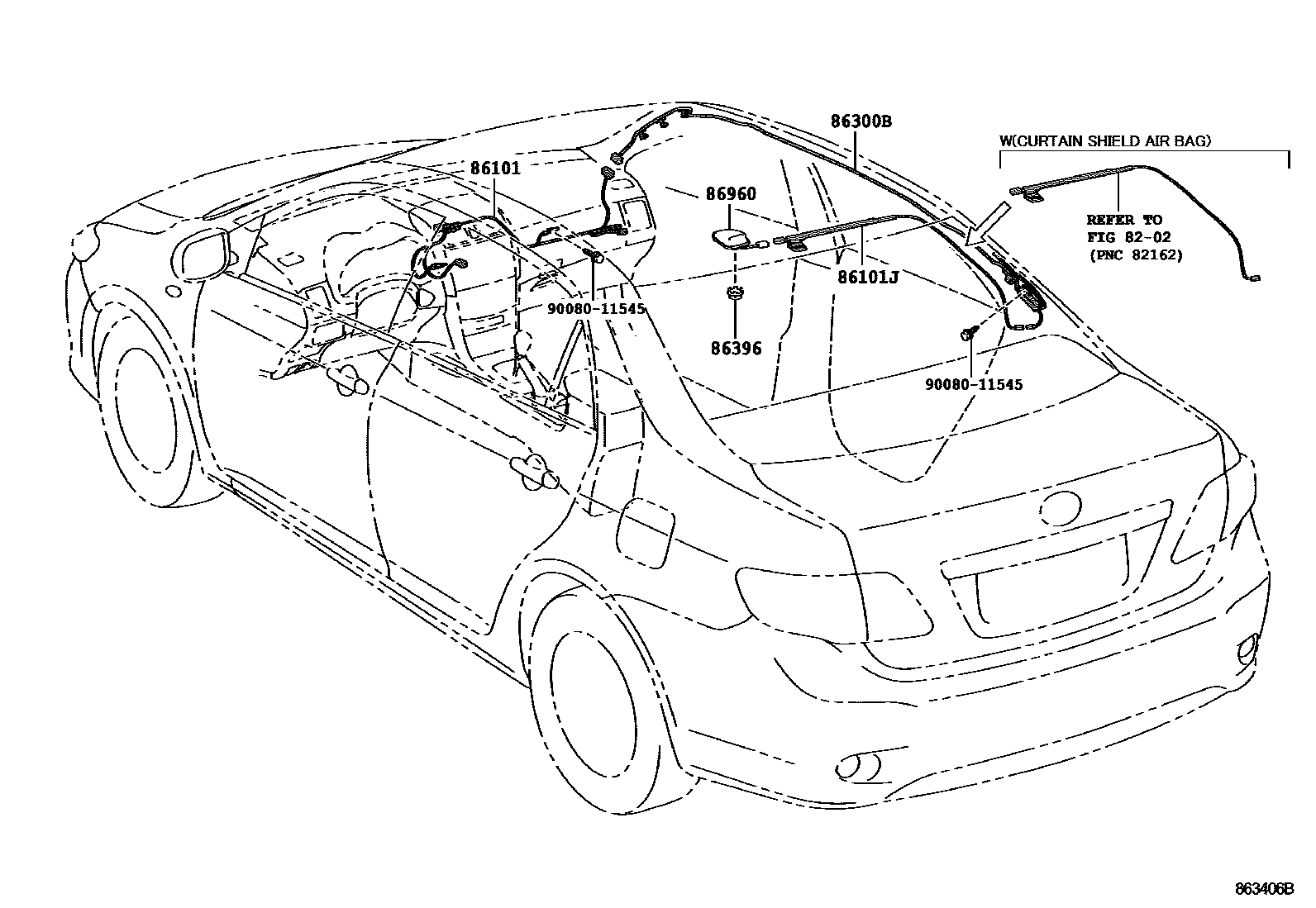 86300B

W(CURTAIN SHIELD AIR BAG)

86101

86960

REFER TO
FIG 82-02
(PNC 82162)

86101J

90080-11545

86396

90080-11545

863406B