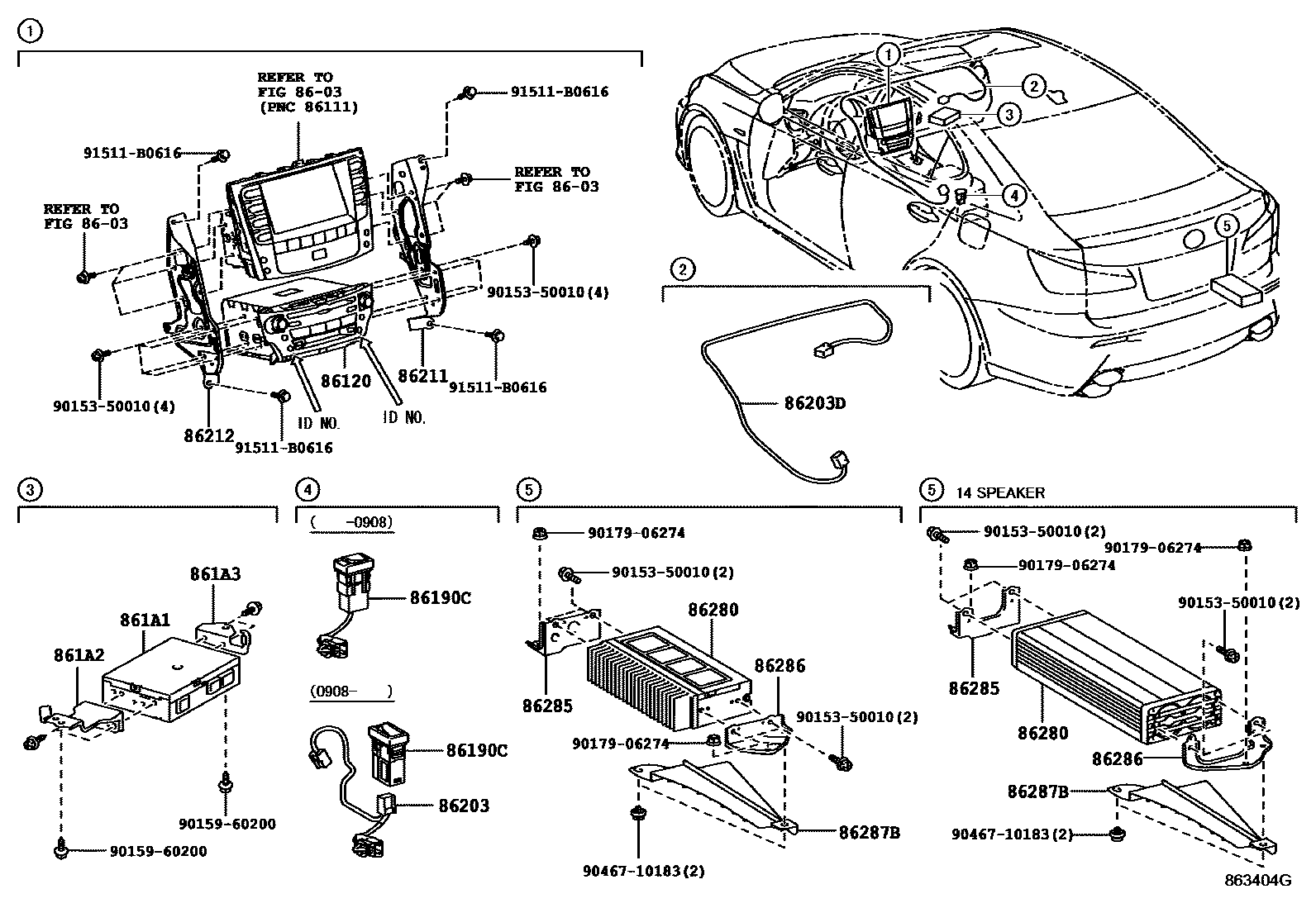 1

REFER TO
FIG 86-03
(PNC 86111)

91511-B0616

91511-B0616

REFER TO
FIG 86-03

REFER TO
FIG 86-03

90153-50010(4)

90153-50010(4)

86120

86211

91511-B0616

86212

91511-B0616

ID NO.

ID NO.

1

2

3

4

5

2

86203D

3

861A3

861A1

861A2

90159-60200

90159-60200

4

( -0908)

86190C

(0908- )

86190C

86203

5

90179-06274

90153-50010(2)

86280

86286

86285

90153-50010(2)

90179-06274

86287B

90467-10183(2)

5 14 SPEAKER

90153-50010(2)

90179-06274

90179-06274

90153-50010(2)

86285

86280

86286

86287B

90467-10183(2)

863404G