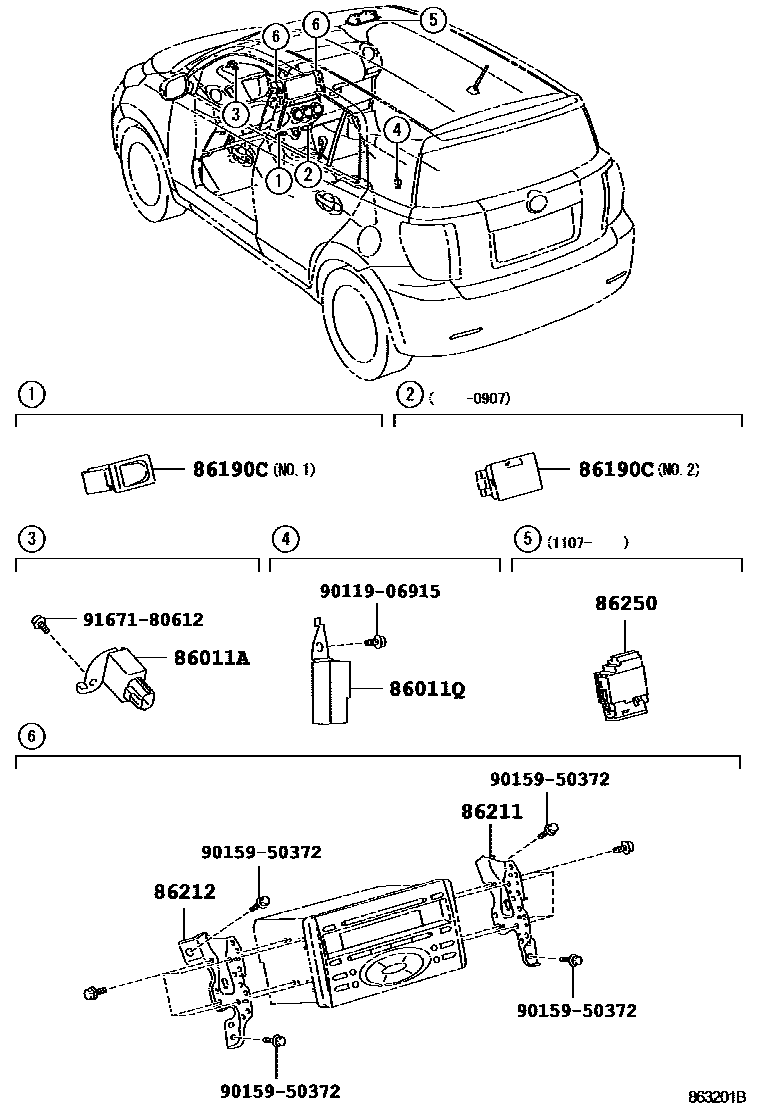 6
6
5
3
4
1
2

1

2 (　　-0907)

86190C (NO. 1)

86190C (NO. 2)

3

4

5 (1107-　　)

91671-80612

86011A

90119-06915

86011Q

86250

6

90159-50372

86211

90159-50372

86212

90159-50372

90159-50372

863201B