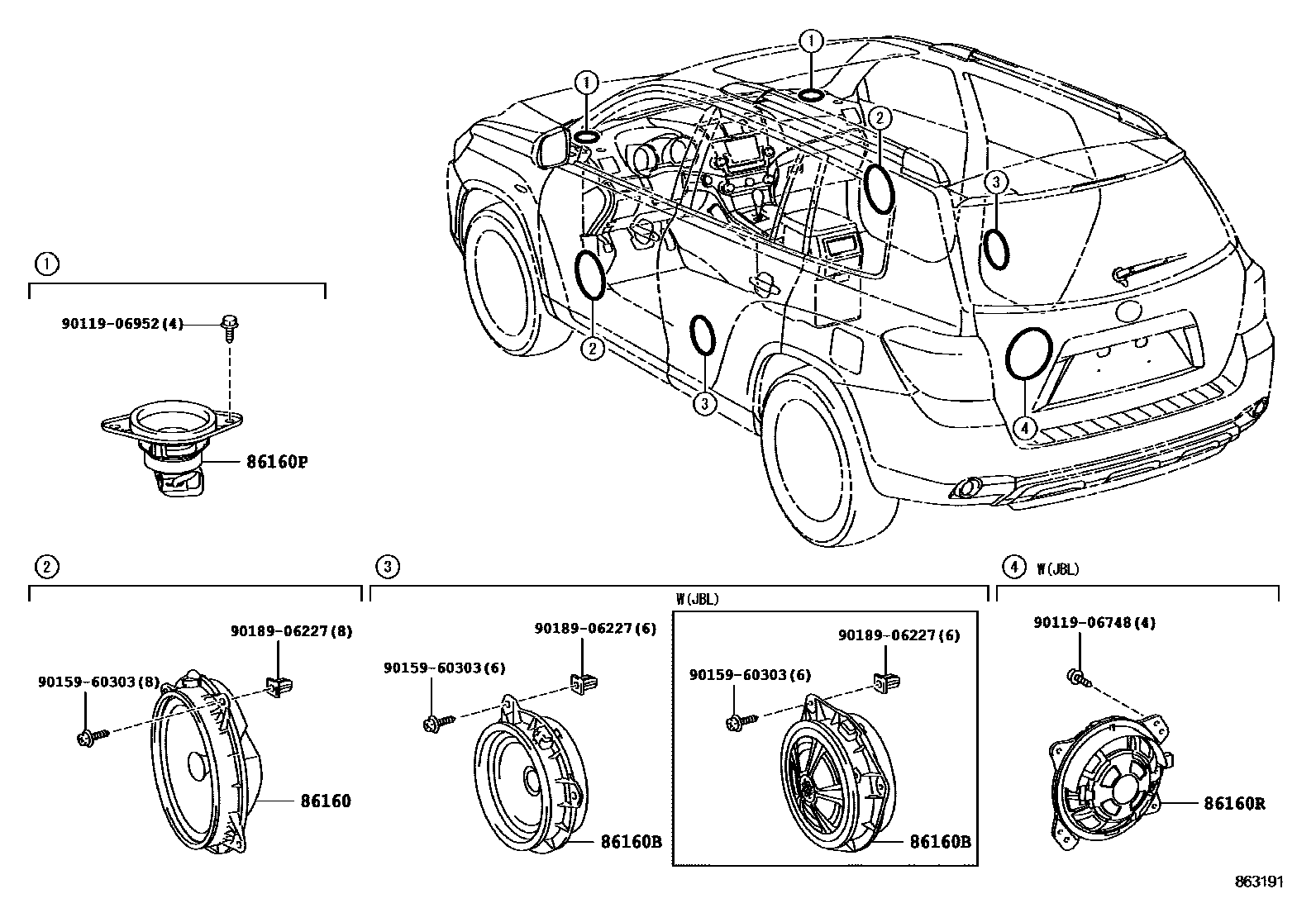 1
1
2
3
2
3
4

1
90119-06952(4)
86160P

2
90189-06227(8)
90159-60303(8)
86160

3
W(JBL)
90189-06227(6)
90159-60303(6)
86160B

90189-06227(6)
90159-60303(6)
86160B

4 W(JBL)
90119-06748(4)
86160R

863191