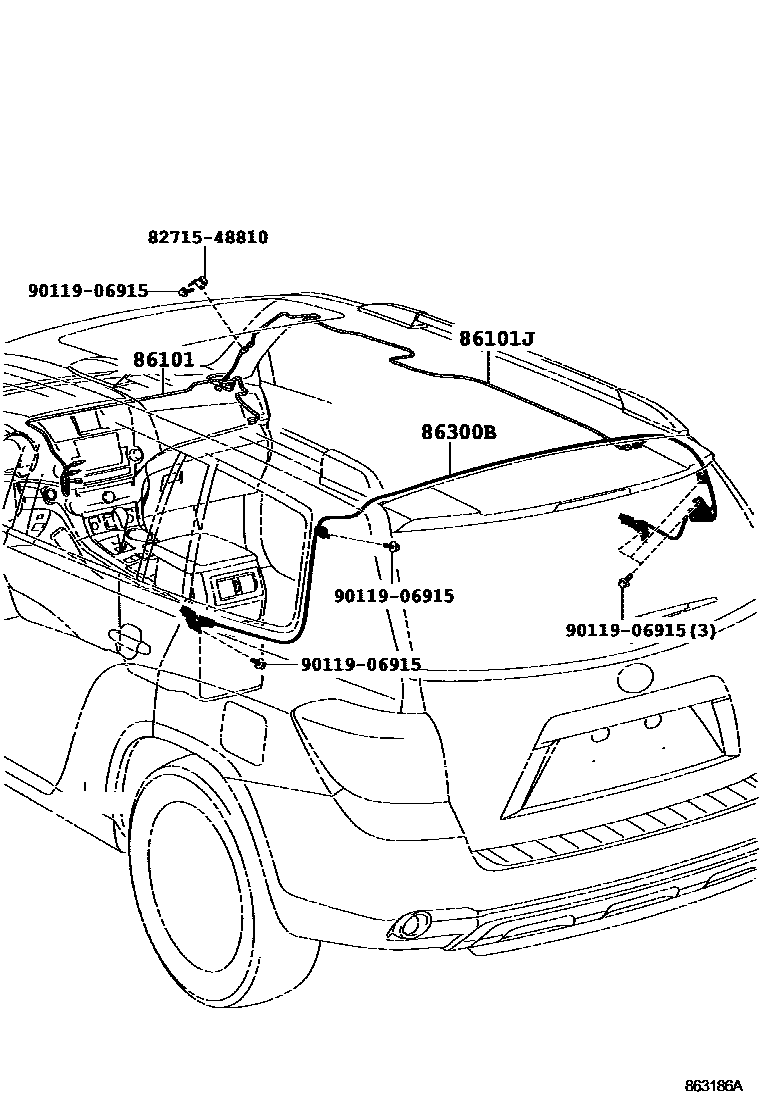 82715-48810
90119-06915
86101
86101J
86300B
90119-06915
90119-06915(3)
90119-06915
863186A