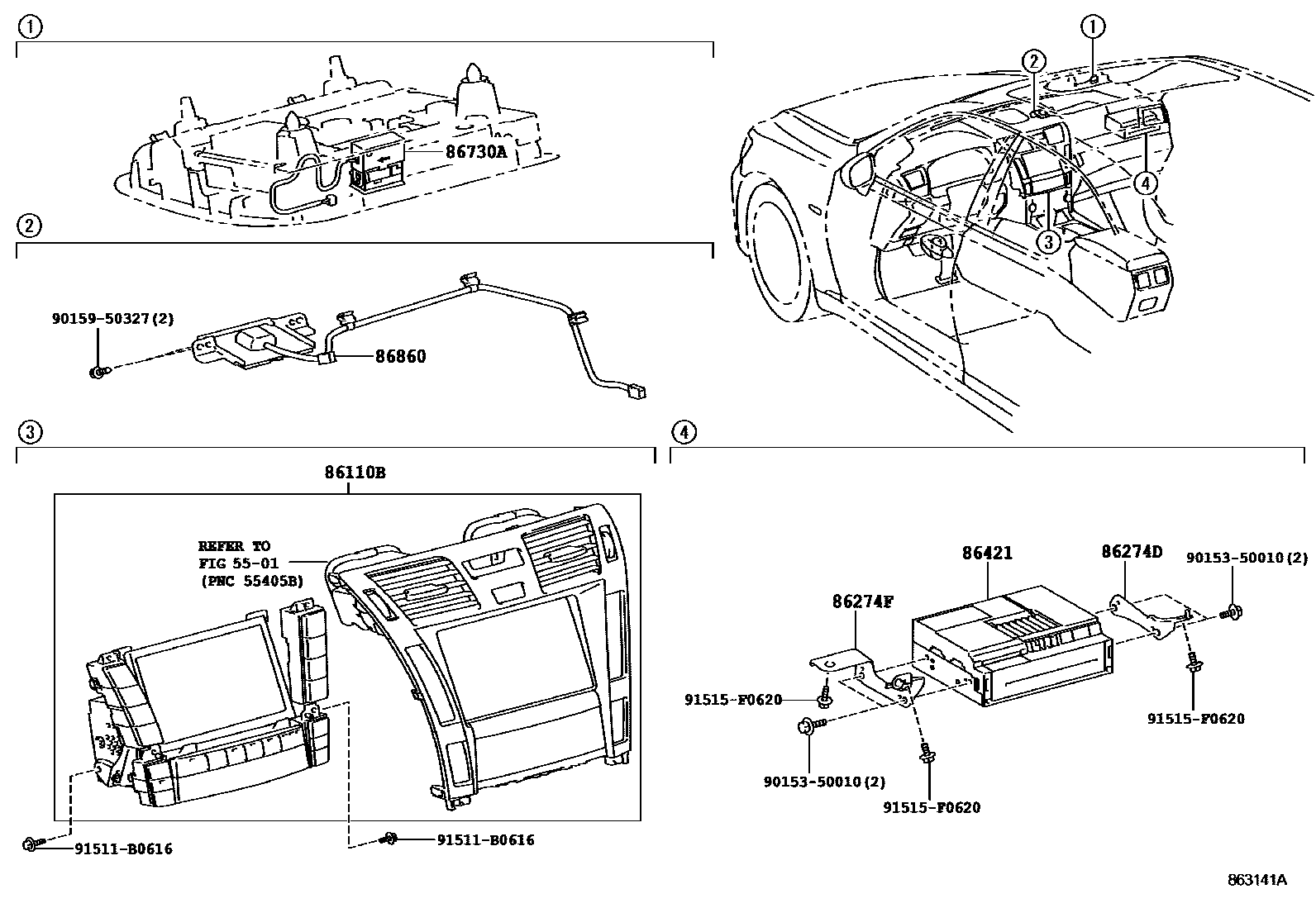 ①

86730A

②

90159-50327(2)

86860

②
①
④
③

③

86110B

REFER TO
FIG 55-01
(PNC 55405B)

91511-B0616

91511-B0616

④

86421

86274D

90153-50010(2)

86274F

91515-F0620

91515-F0620

90153-50010(2)

91515-F0620

863141A