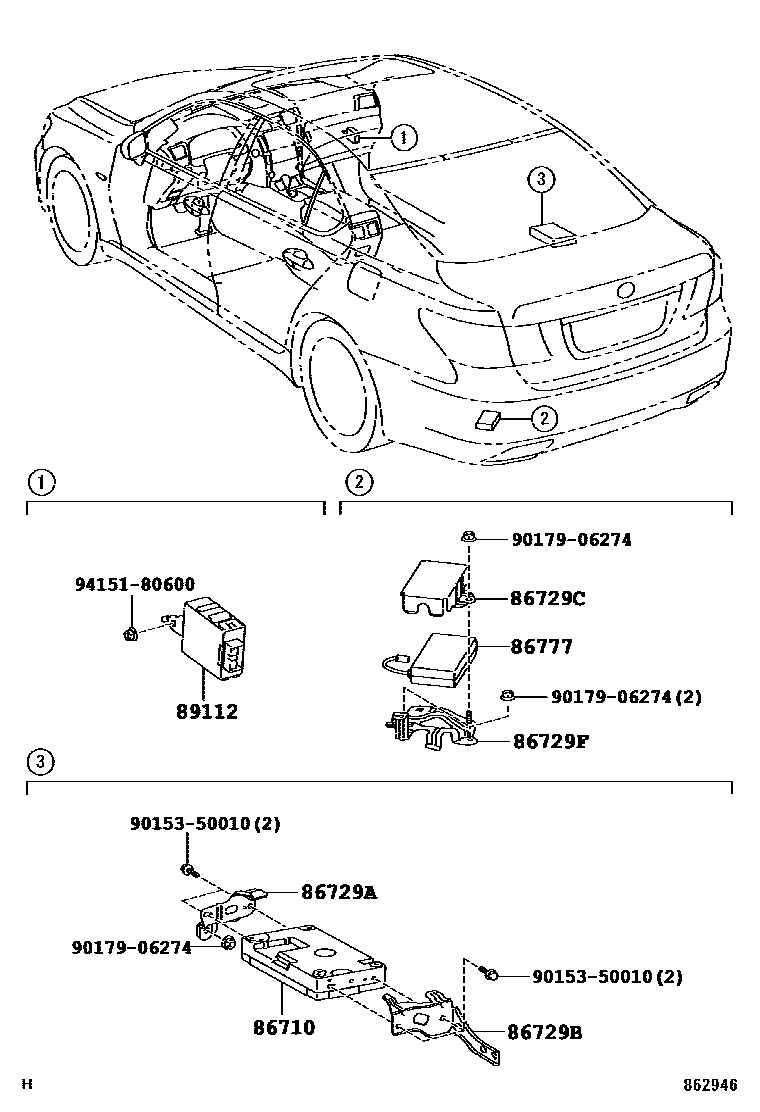 1

3

2

1

2

90179-06274

94151-80600

86729C

86777

90179-06274(2)

89112

86729F

3

90153-50010(2)

86729A

90179-06274

90153-50010(2)

86710

86729B

H

862946