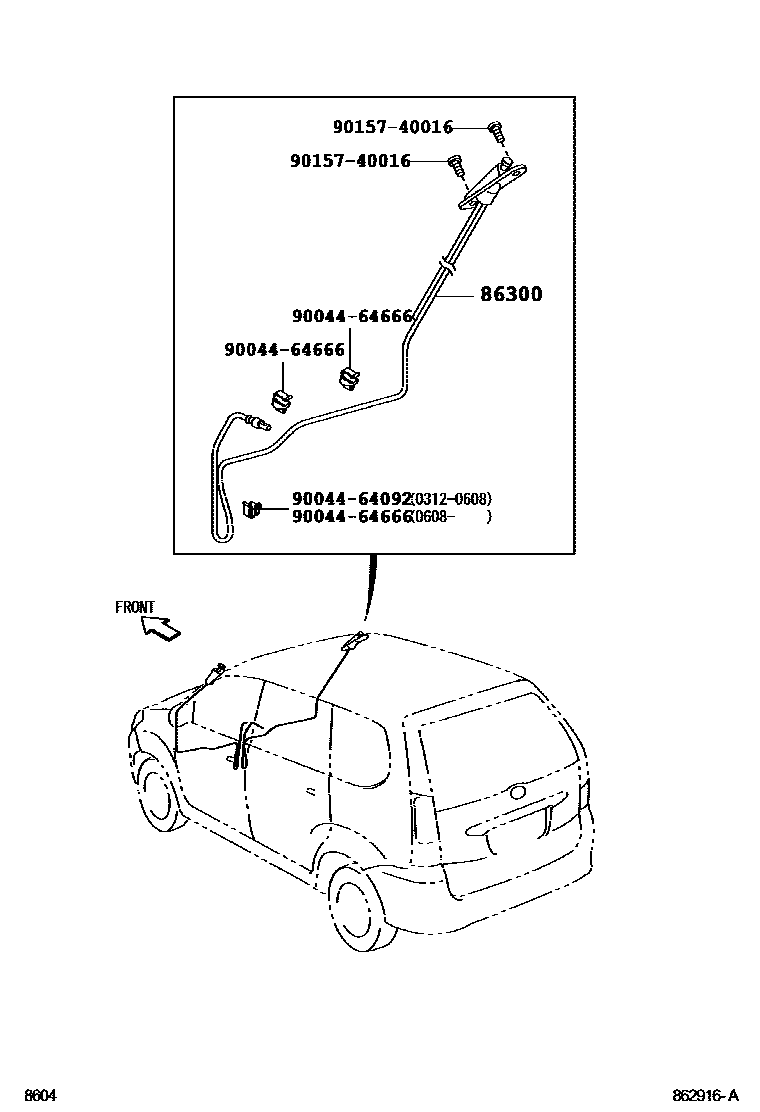 90157-40016
90157-40016
86300
90044-64666
90044-64666
90044-64092(0312-0608)
90044-64666(0608- )
FRONT
8604
862916-A