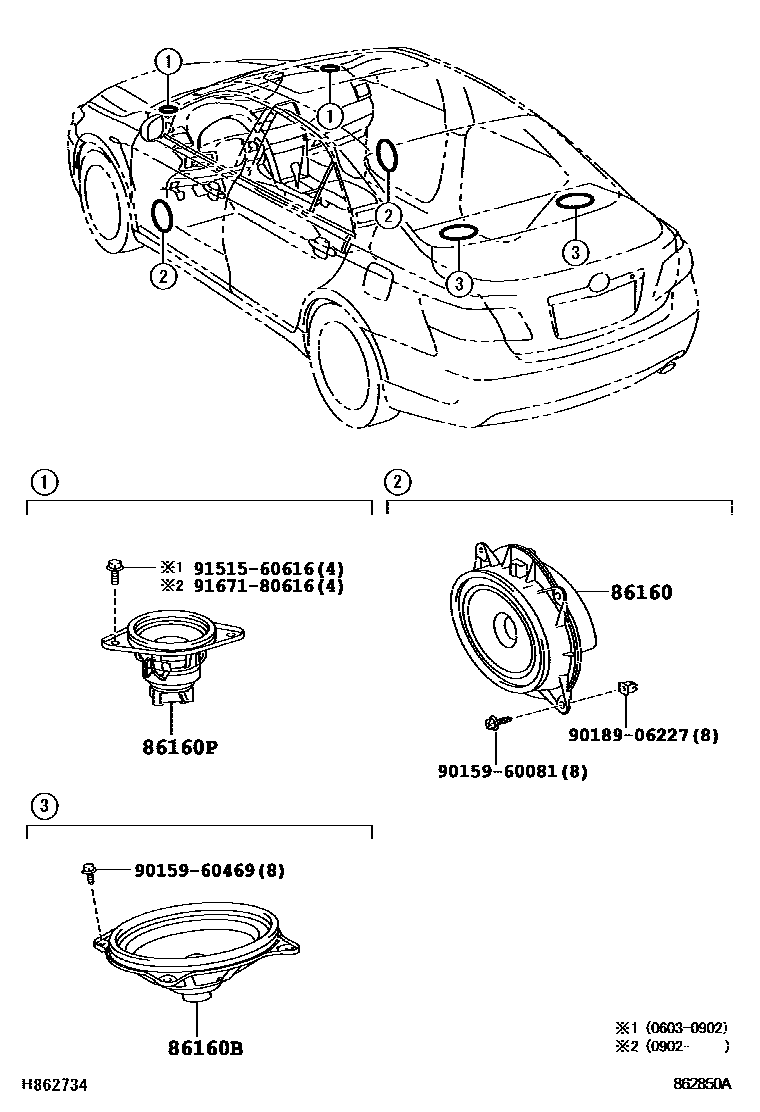 1
1
2
2
3
3

1
※1 91515-60616(4)
※2 91671-80616(4)
86160P

2
86160
90189-06227(8)
90159-60081(8)

3
90159-60469(8)
86160B

※1 (0603-0902)
※2 (0902- )

H862734
862850A