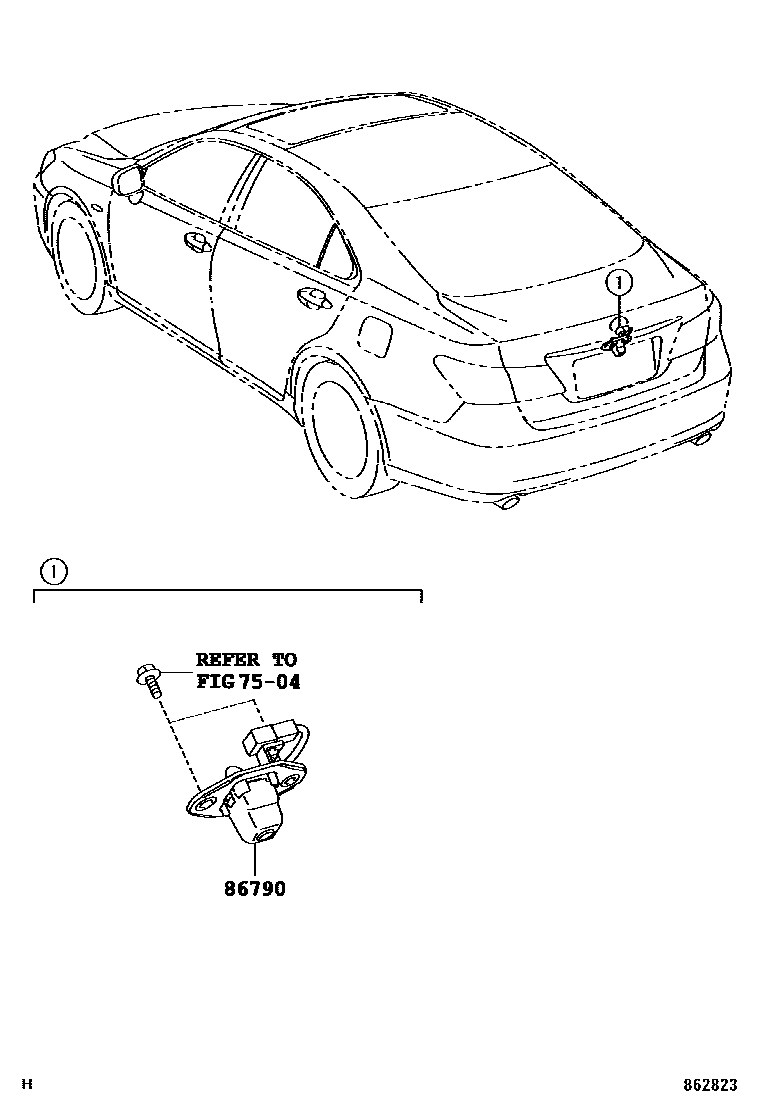 ①

①

REFER TO FIG 75-04

86790

H

862823