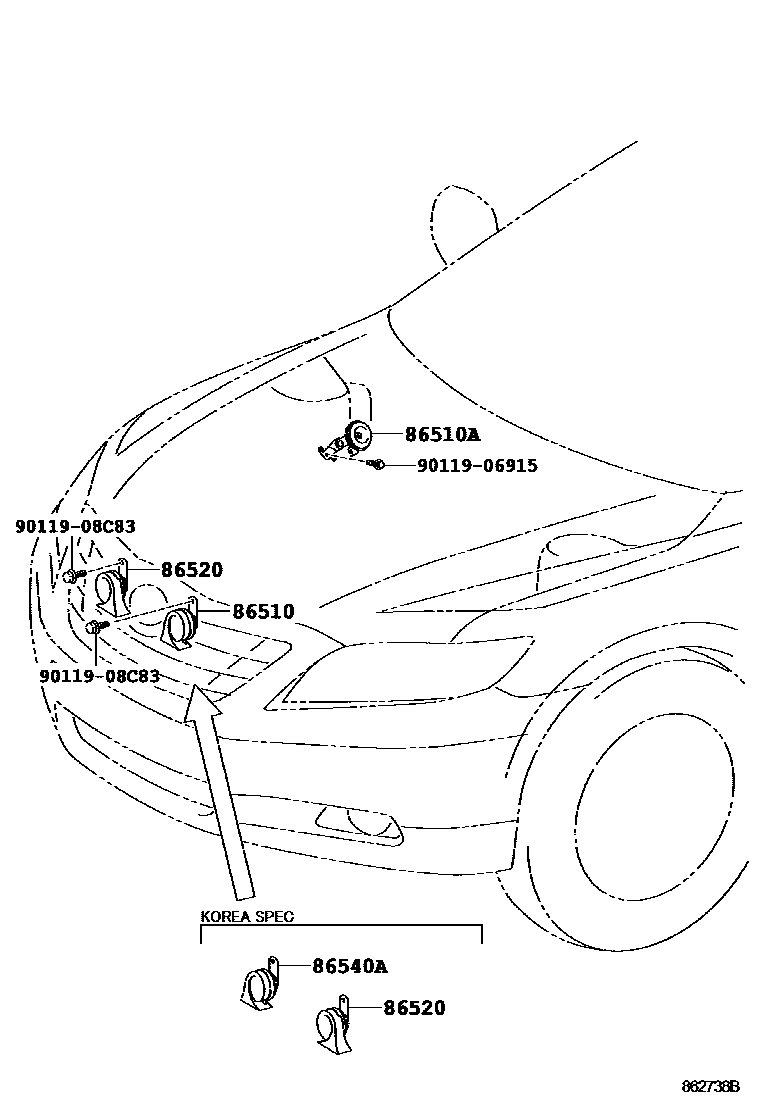 86510A
90119-06915
90119-08C83
86520
86510
90119-08C83
KOREA SPEC
86540A
86520
862738B