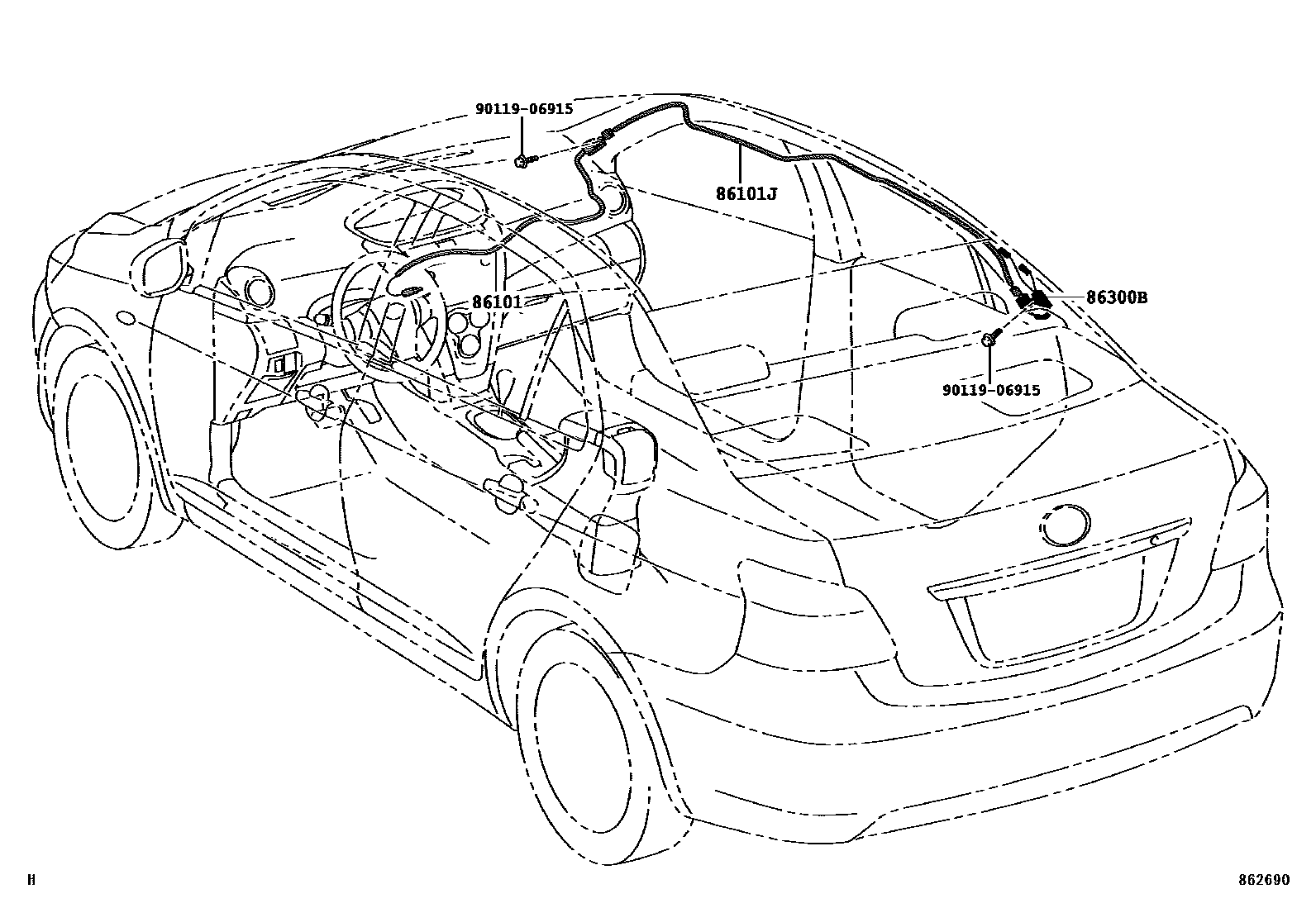 90119-06915

86101J

86101

86300B

90119-06915

H

862690