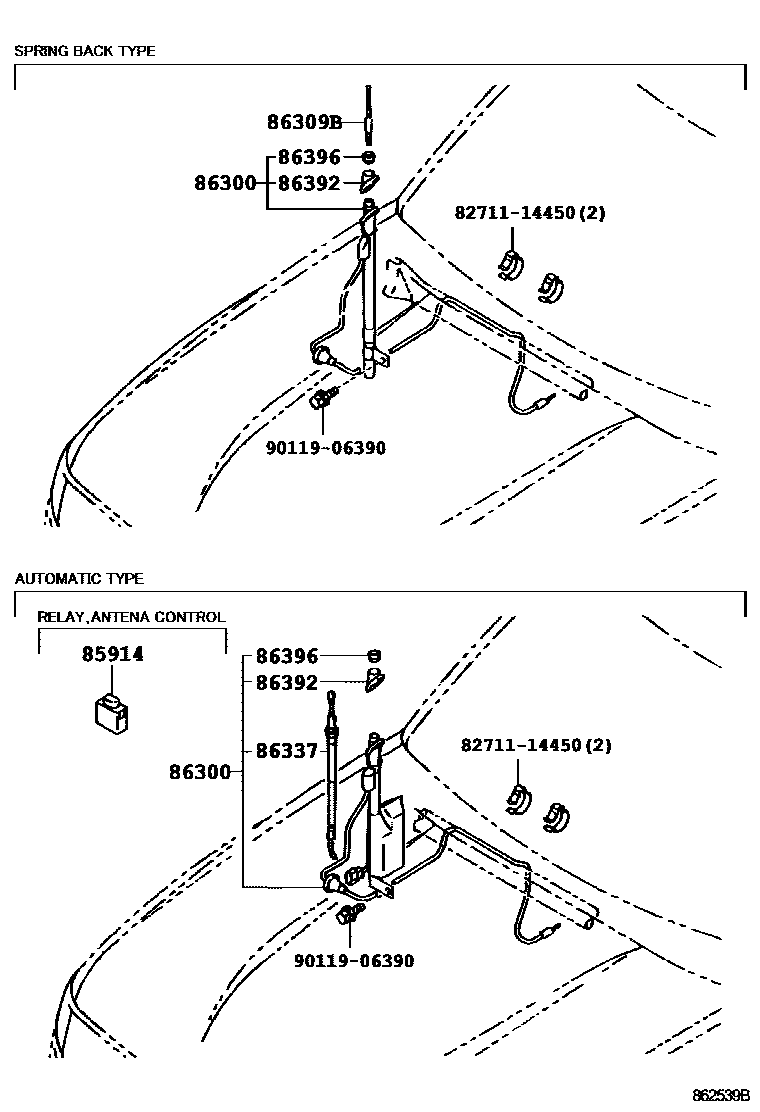 SPRING BACK TYPE

86309B
86396
86300
86392
82711-14450(2)
90119-06390

AUTOMATIC TYPE

RELAY,ANTENA CONTROL
85914

86396
86392
86337
86300
82711-14450(2)
90119-06390

862539B